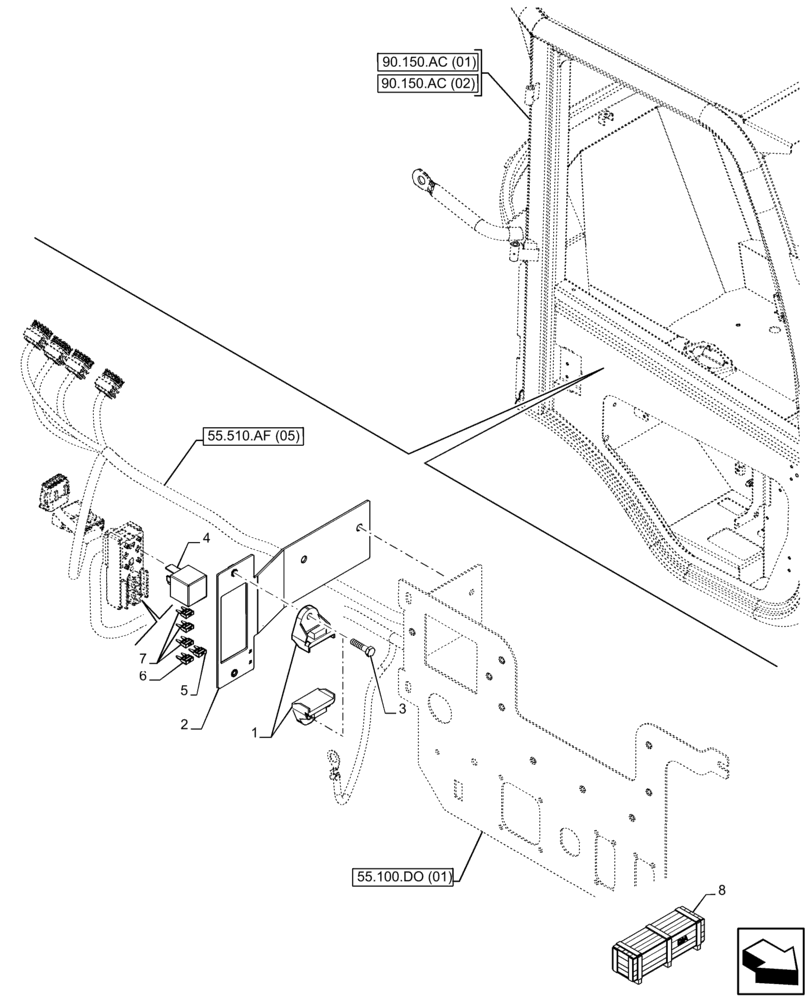 90.150.AC (01)
90.150.AC (02)

55.510.AF (05)

4

7
6
5
2
1
3

55.100.DO (01)

8