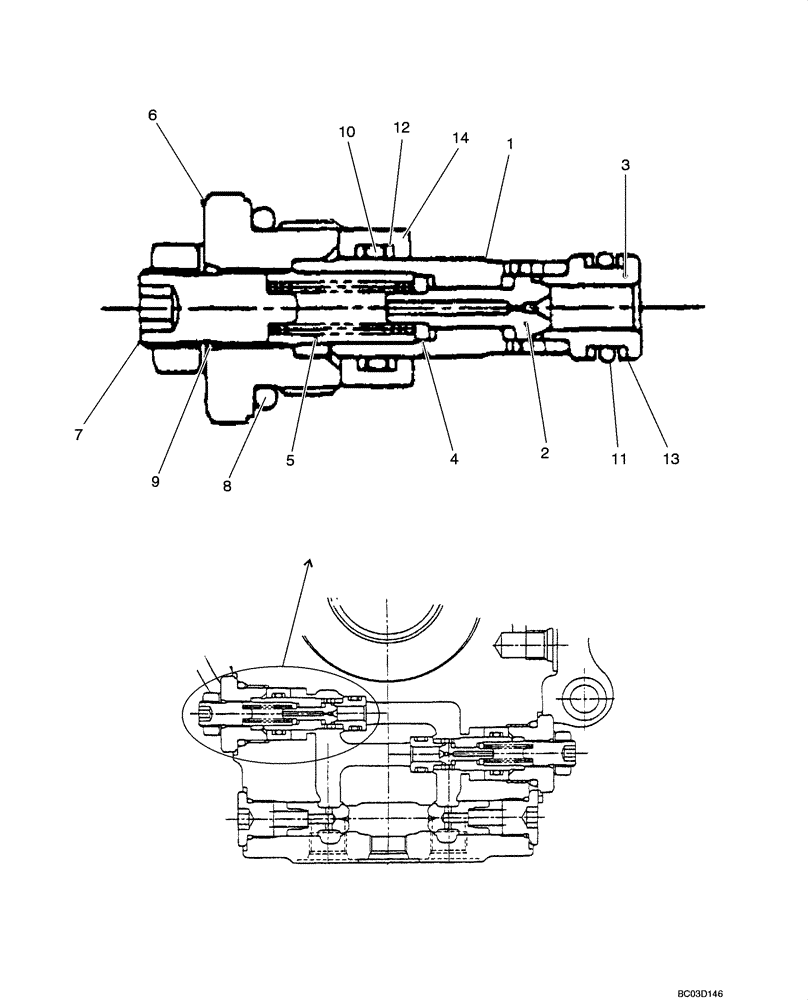 6
10
12
14
1
3
7
9
8
5
4
2
11
13
BC03D146