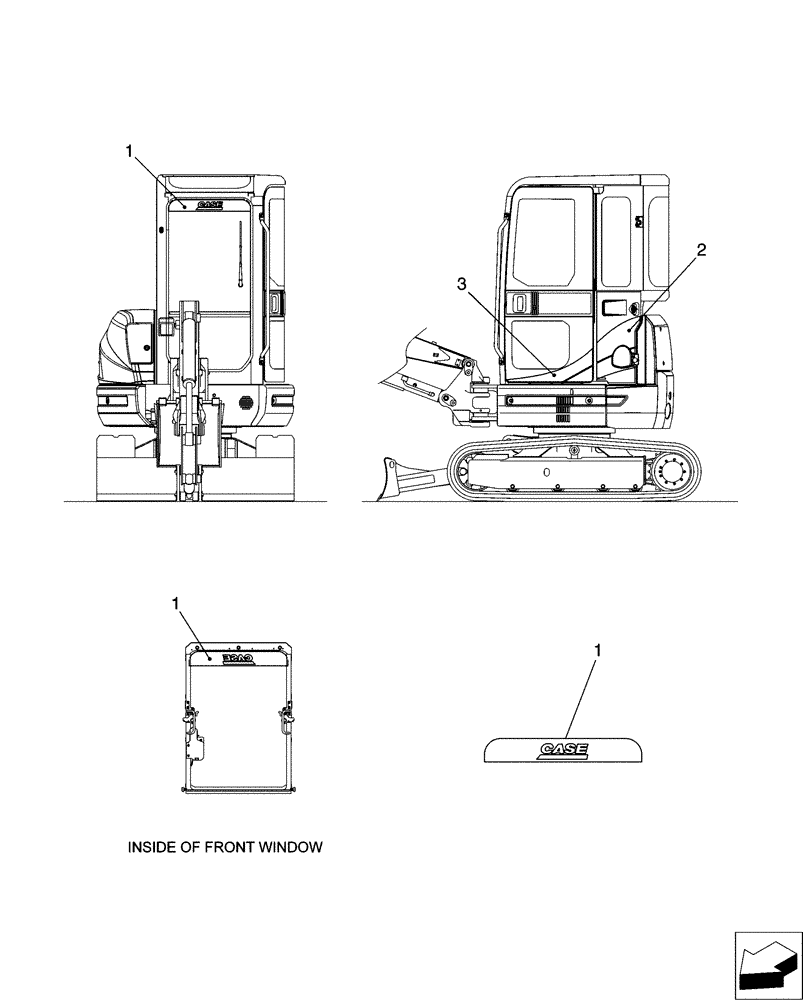 1

CASE

2

3

1

CASE

1

CASE

INSIDE OF FRONT WINDOW