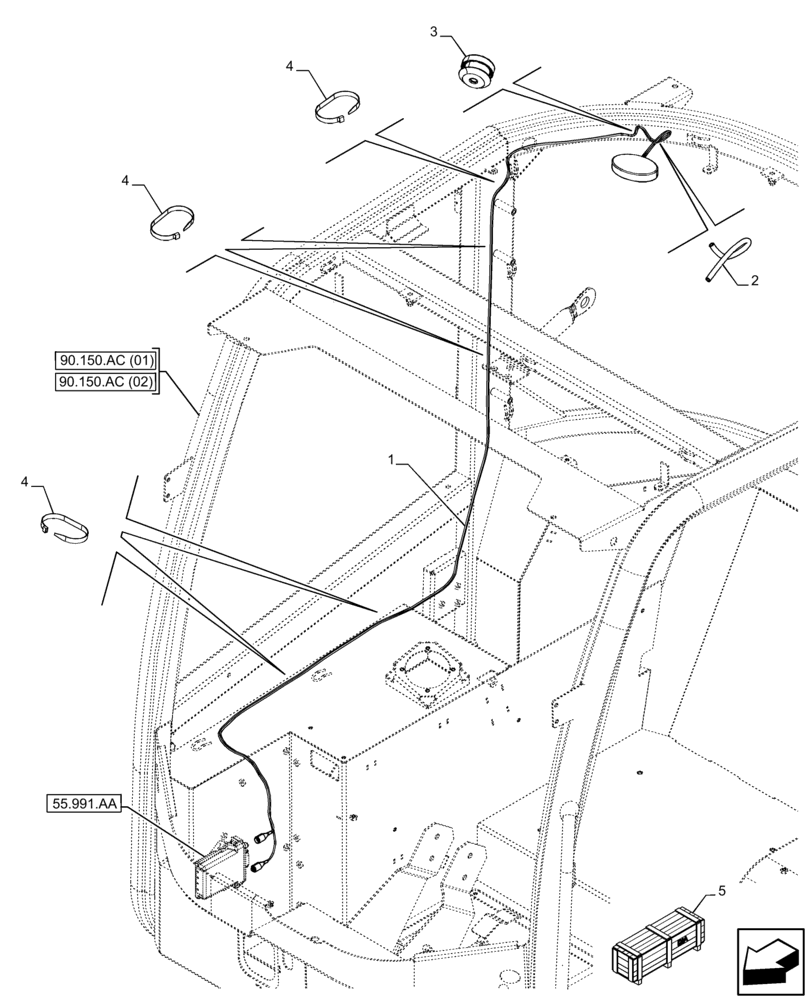 3
4
4
2
90.150.AC (01)
90.150.AC (02)
1
4
55.991.AA
5