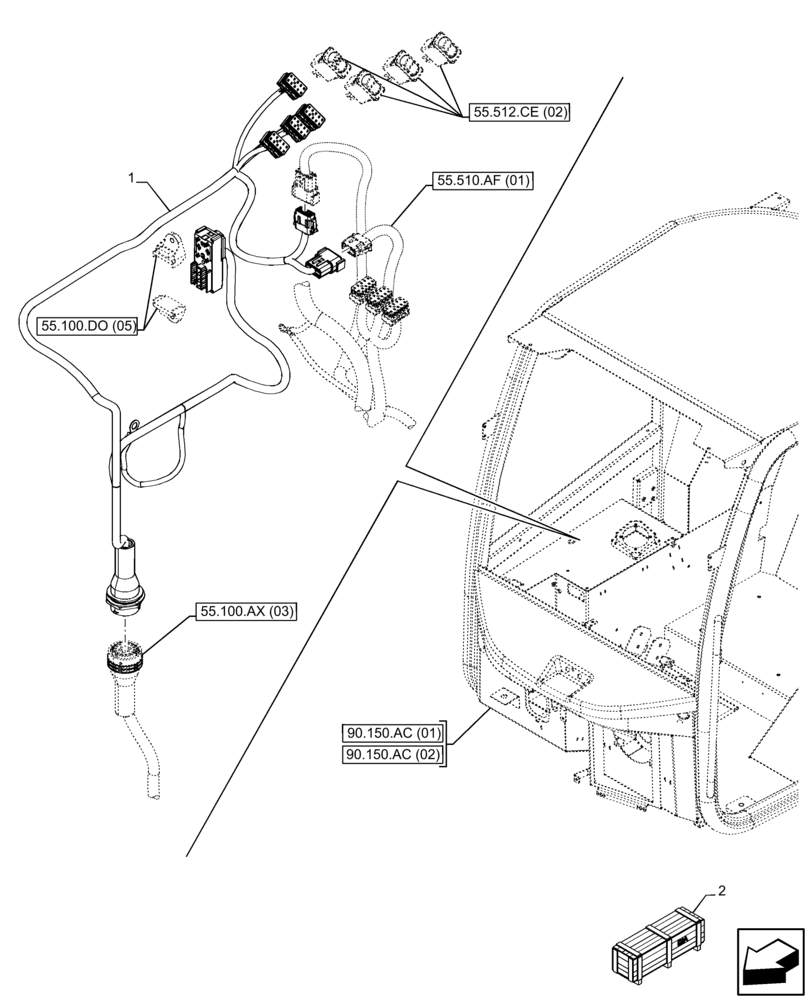 55.512.CE (02)

1

55.510.AF (01)

55.100.DO (05)

55.100.AX (03)

90.150.AC (01)
90.150.AC (02)

2