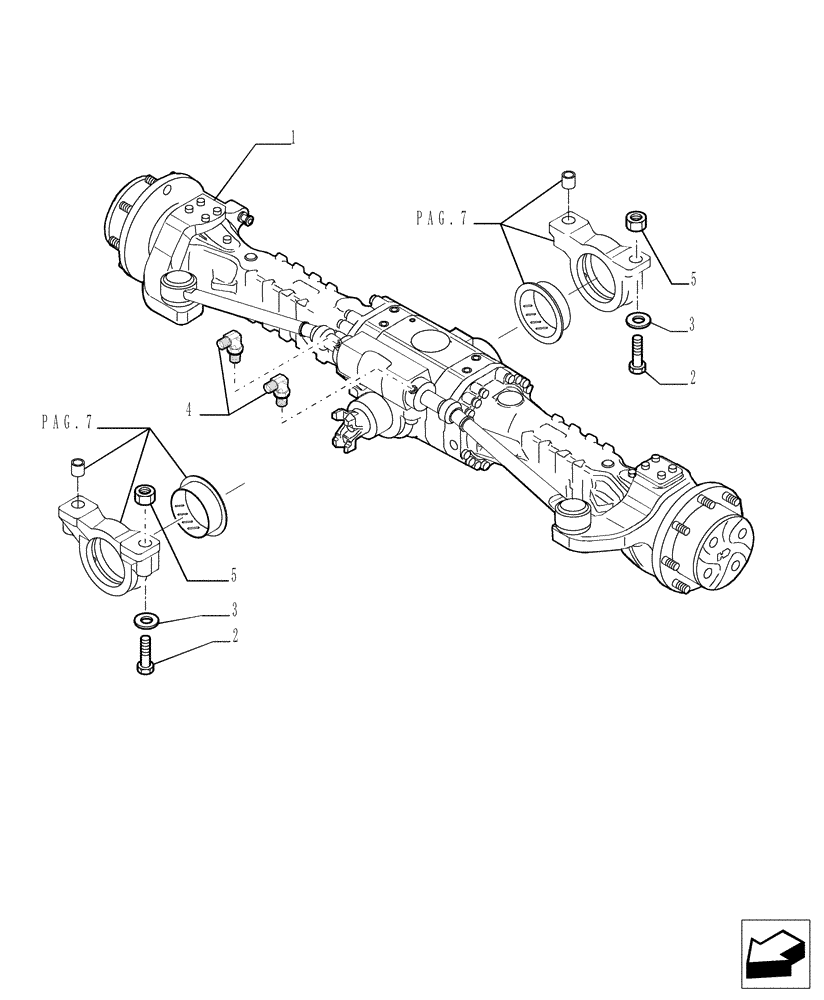 1
PAG.7
5
3
2
4
PAG.7
5
3
2