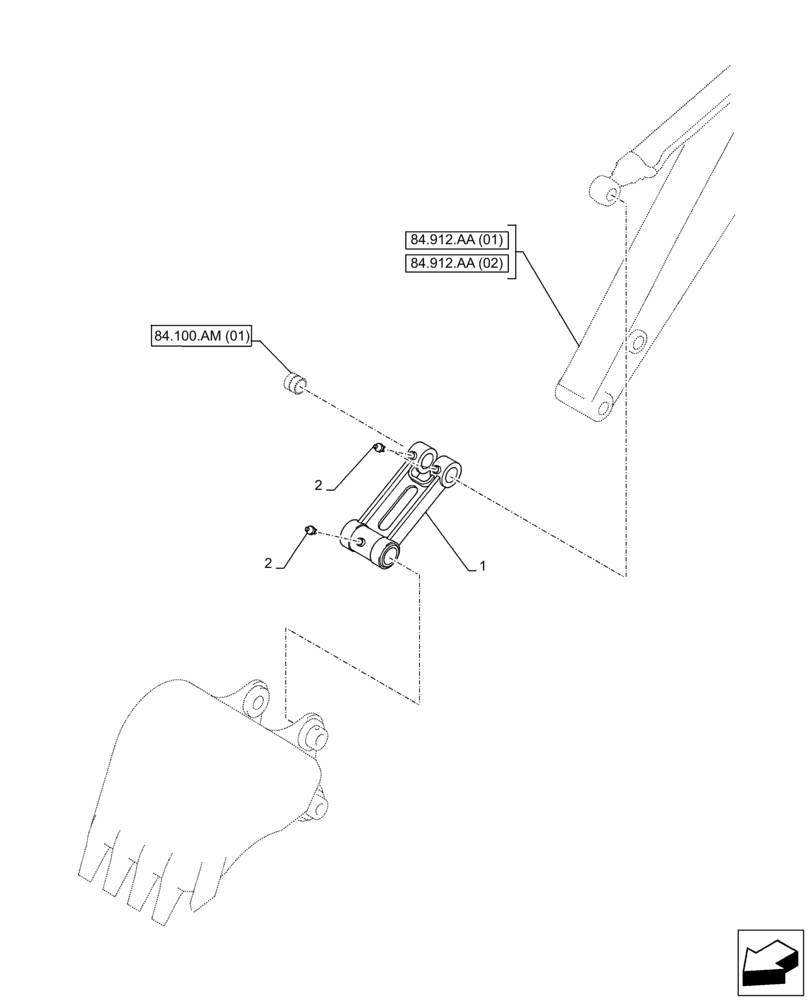 84.912.AA (01)
84.912.AA (02)
84.100.AM (01)
2
2
1