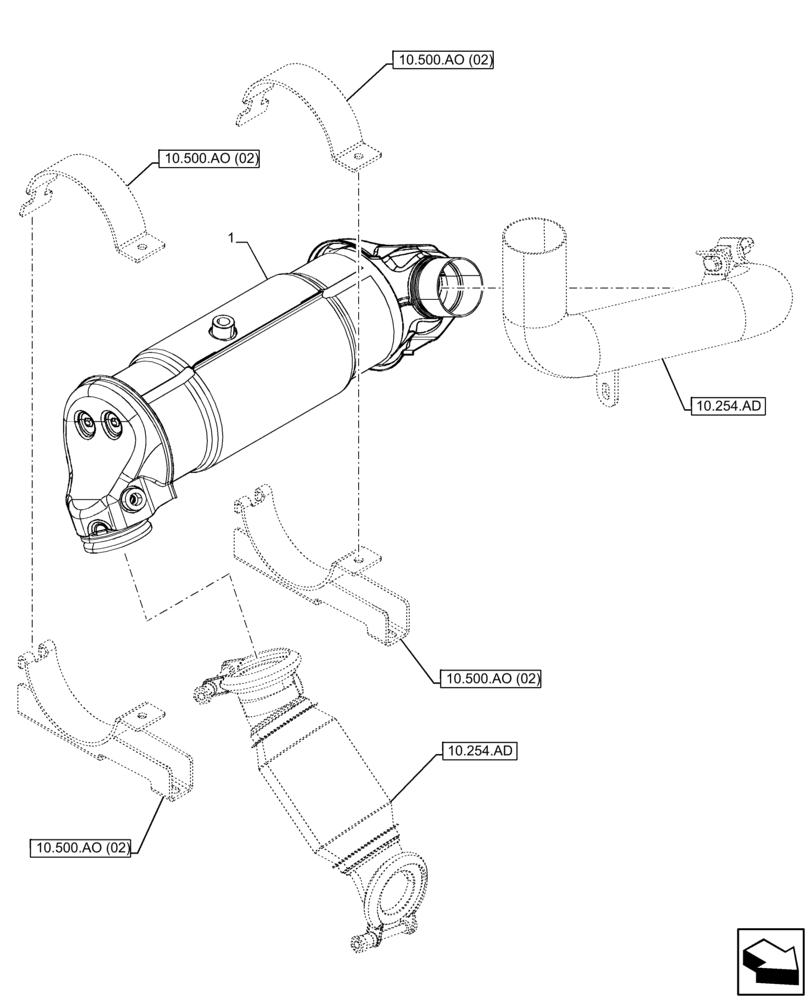 10.500.AO (02)

10.500.AO (02)

1

10.254.AD

10.500.AO (02)

10.254.AD

10.500.AO (02)