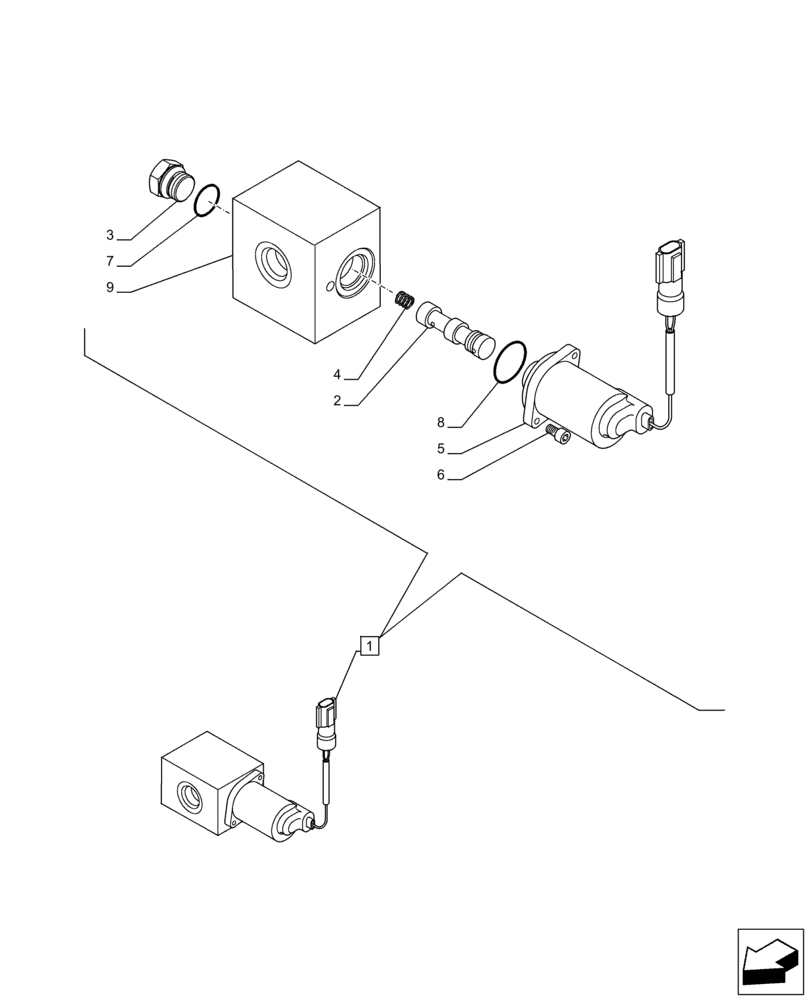 3
7
9
4
2
8
5
6
1