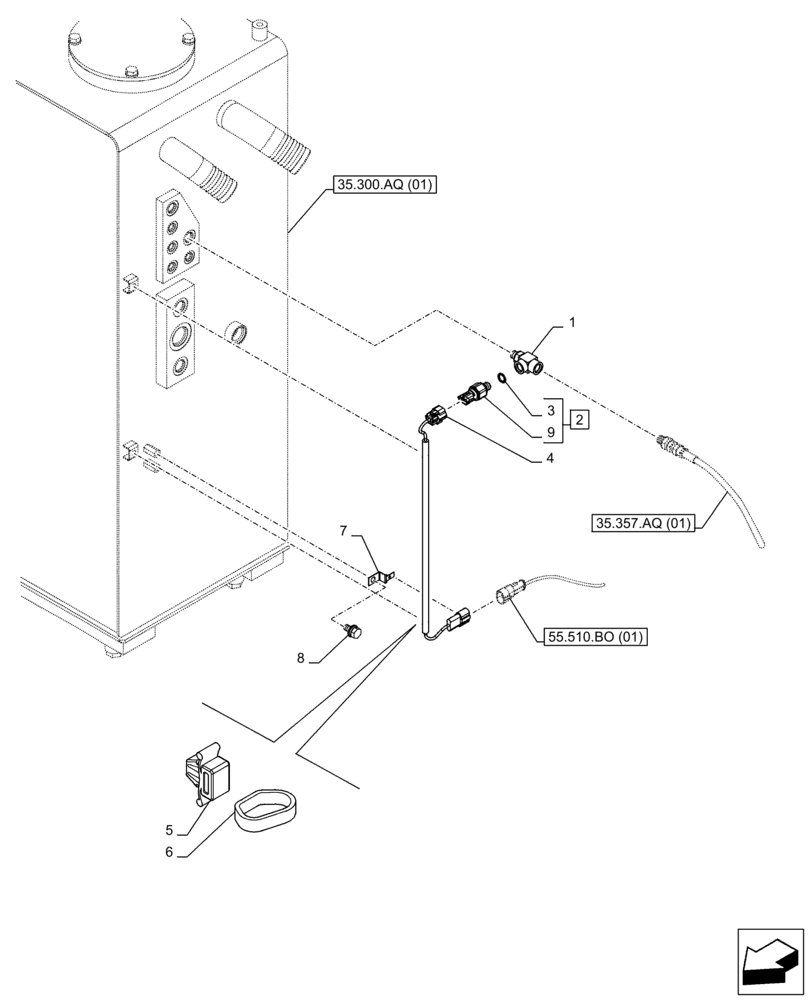 35.300.AQ (01)

1

3

9

2

4

35.357.AQ (01)

7

55.510.BO (01)

8

5

6