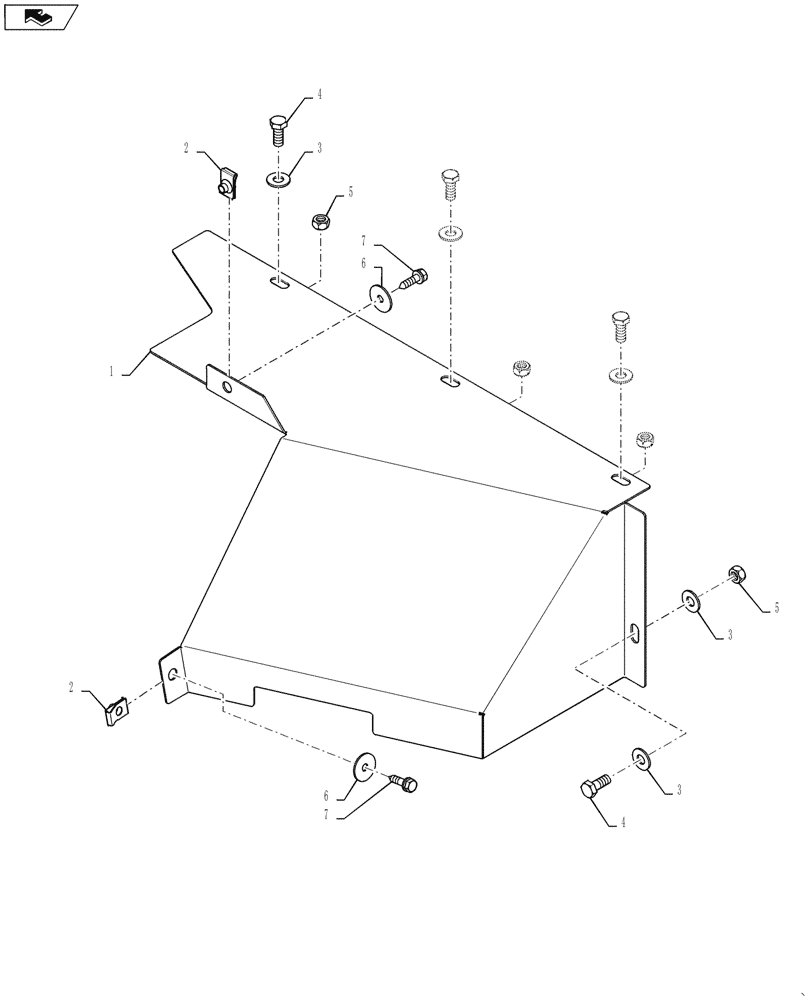 4
2
3
5
7
6
1
5
3
2
6
7
3
4