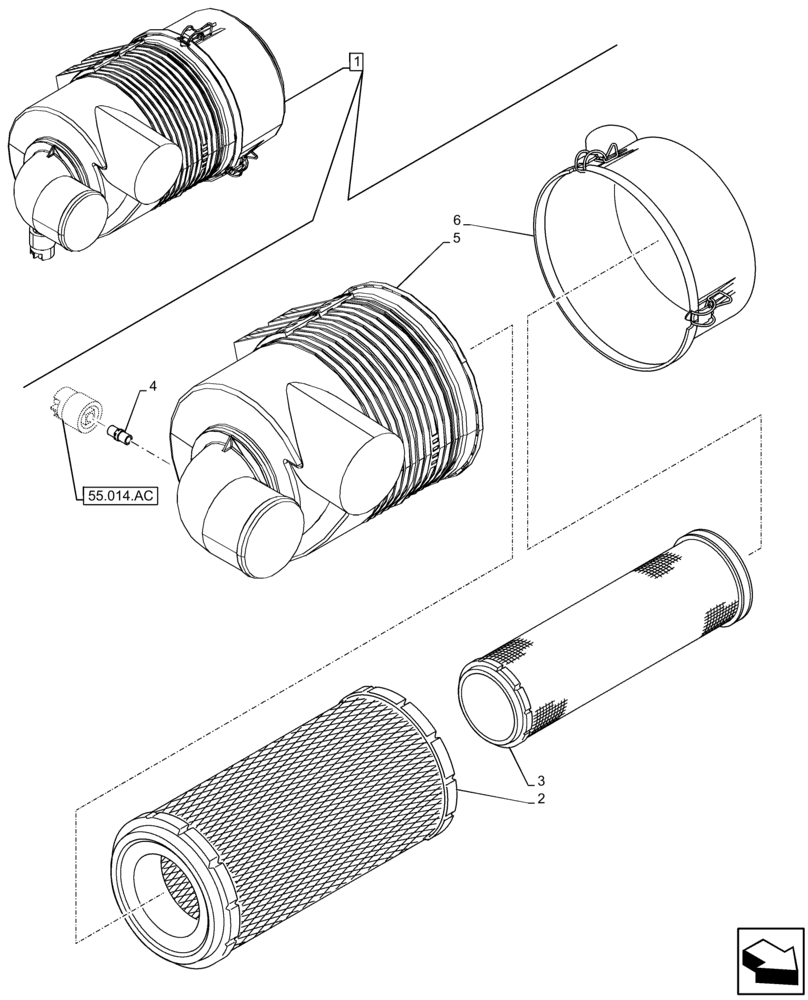 1
6
5
4
55.014.AC
3
2