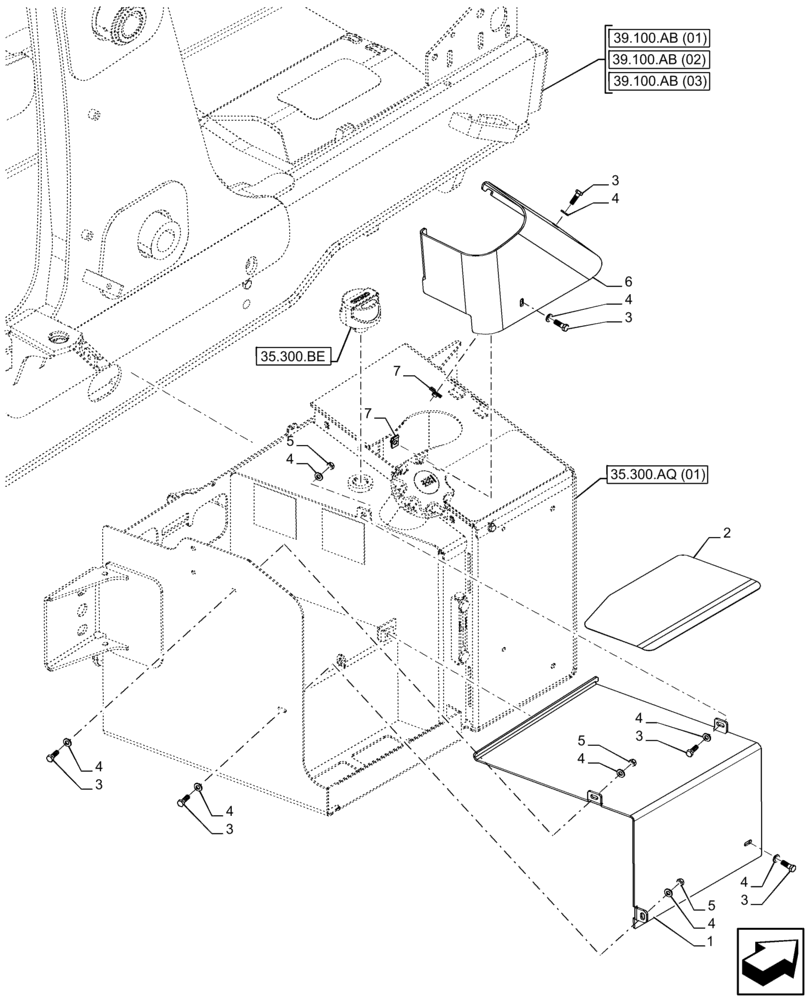 39.100.AB (01)
39.100.AB (02)
39.100.AB (03)

3
4
6
4
3

35.300.BE

7
7
5
4

35.300.AQ (01)

2

4
3
5
4

4
3
4
3

4
3
5
4
1