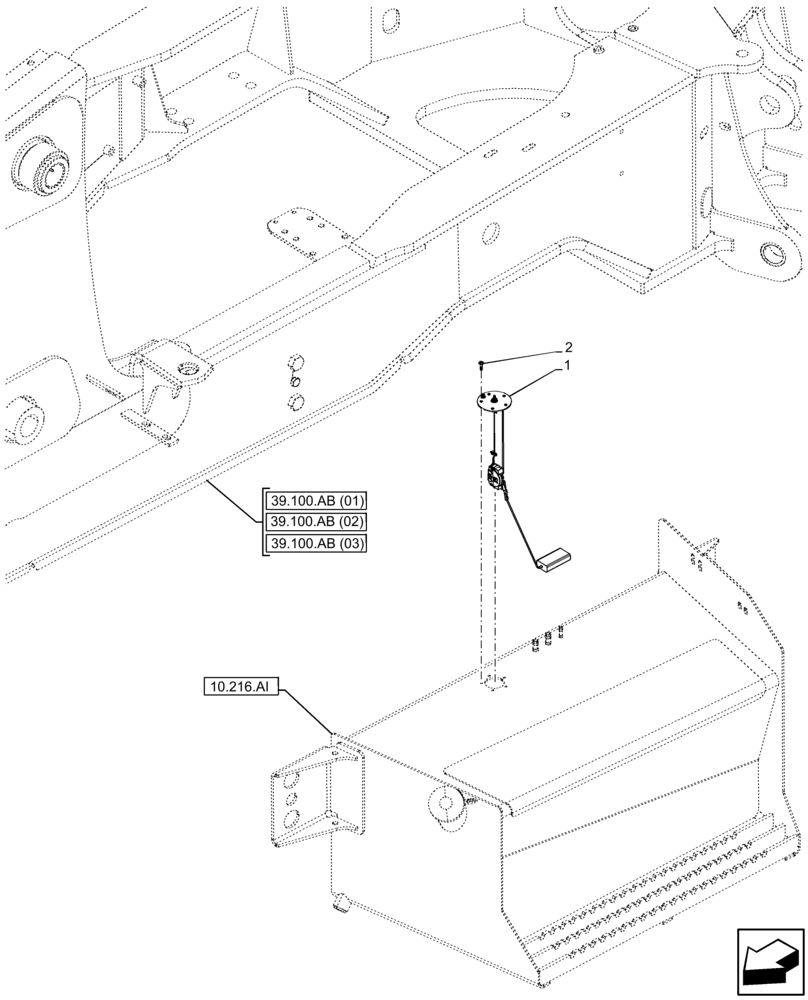 2
1
39.100.AB (01)
39.100.AB (02)
39.100.AB (03)
10.216.AI