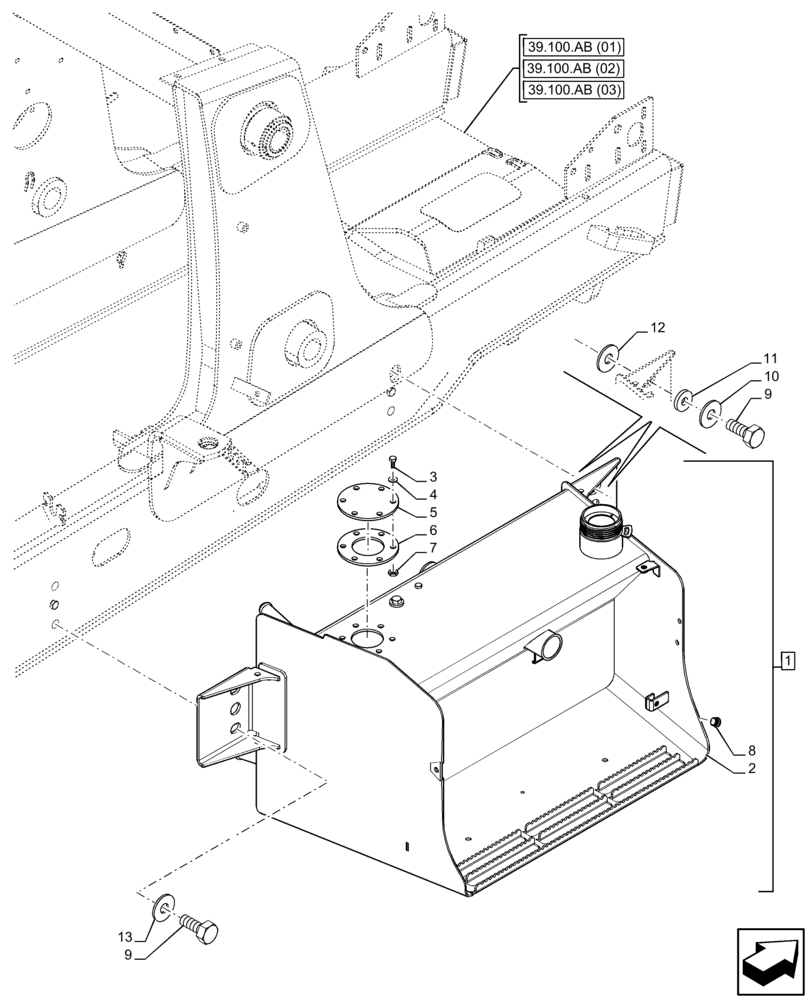 39.100.AB (01)
39.100.AB (02)
39.100.AB (03)

12
11
10
9
3
4
5
6
7
1
8
2
13
9