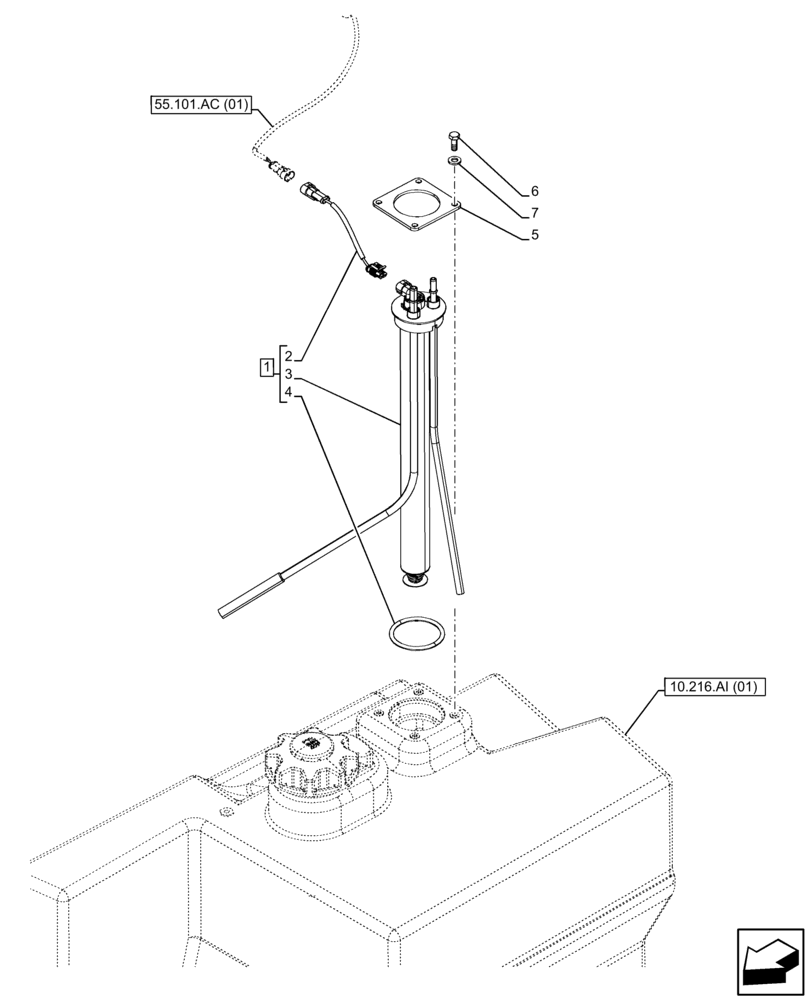 55.101.AC (01)

6
7
5

1
2
3
4

10.216.AI (01)