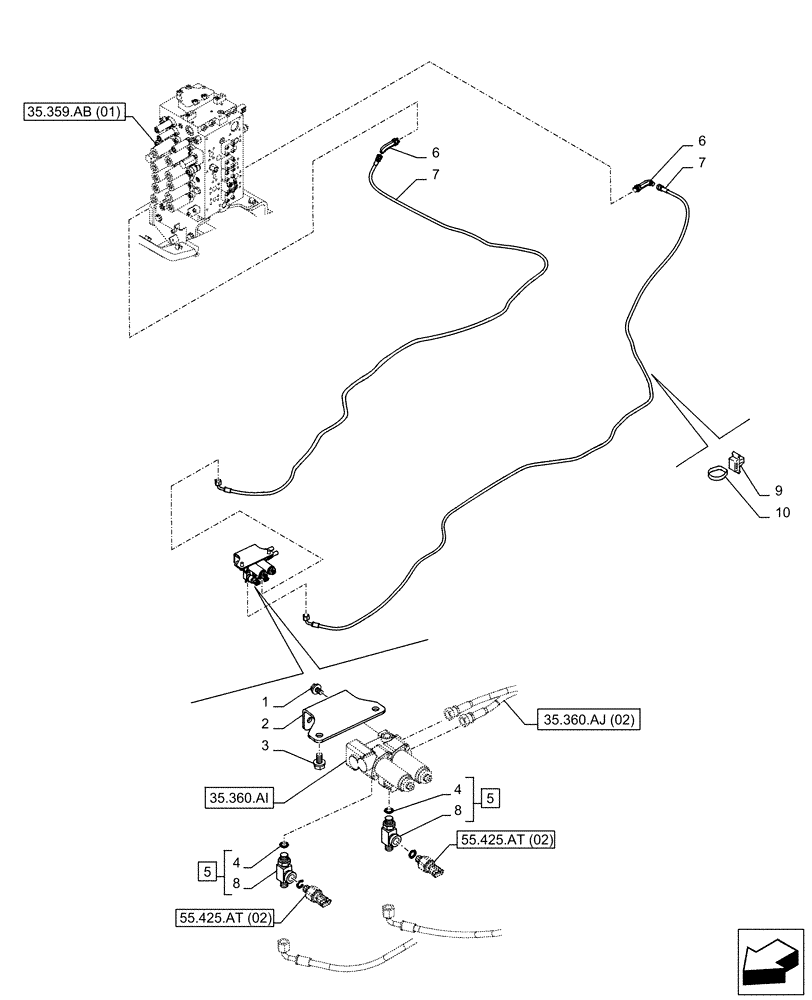 35.359.AB (01)

6
7
6
7

9
10

1
2
3

35.360.AJ (02)

35.360.AI

4
8
5

55.425.AT (02)

5
4
8

55.425.AT (02)