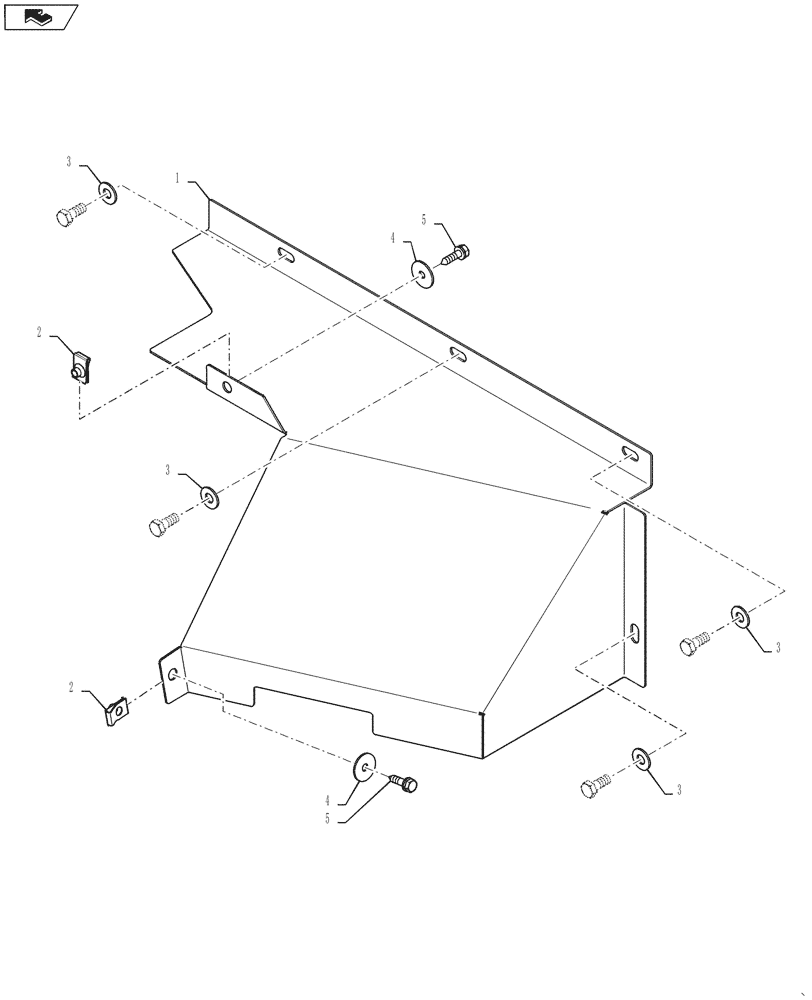 3
1
5
4
2
3
3
2
4
5
3