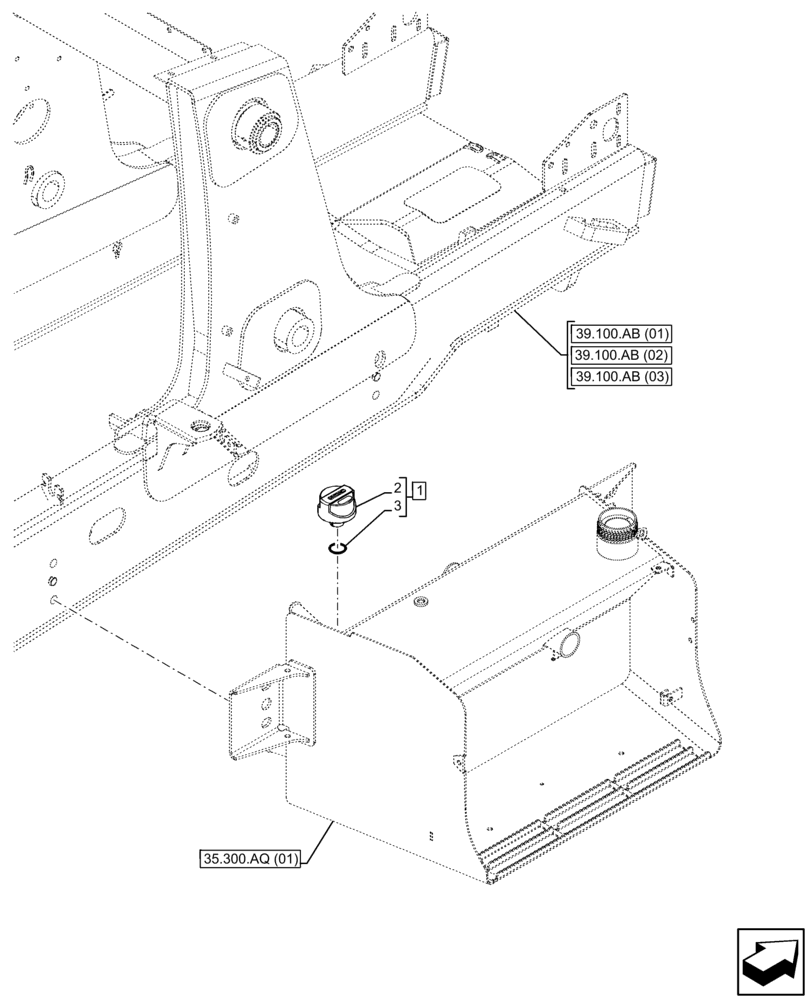 39.100.AB (01)
39.100.AB (02)
39.100.AB (03)
2
3
1
35.300.AQ (01)