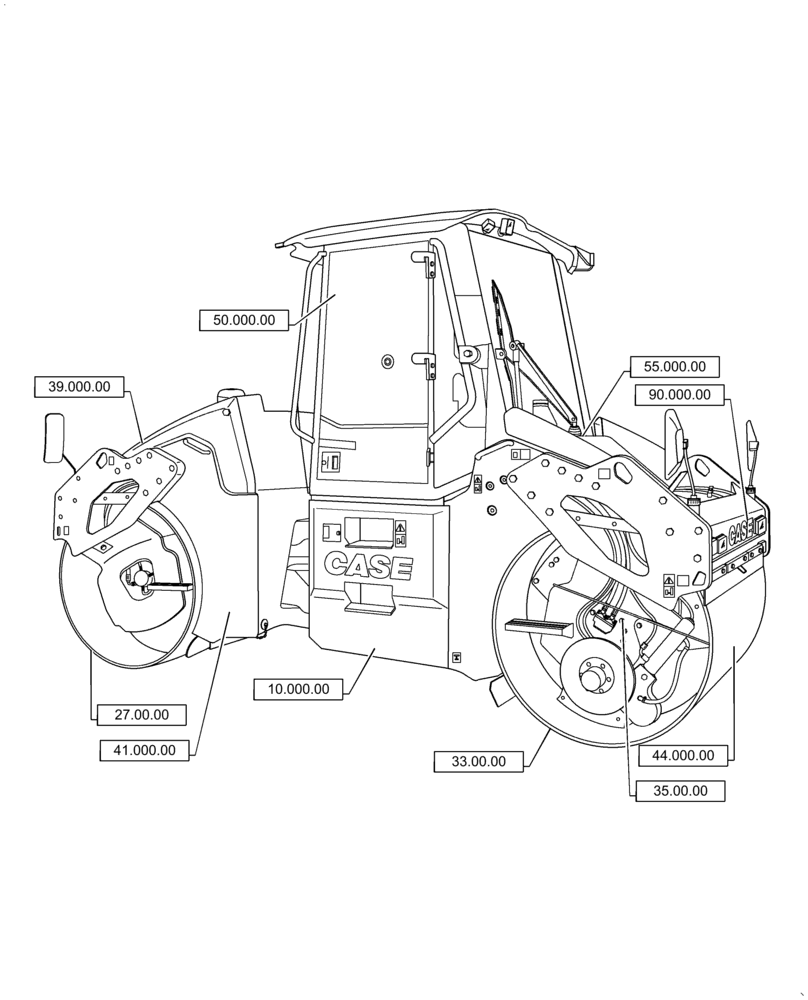 50.000.00

39.000.00

55.000.00

90.000.00

CASE

CASE

10.000.00

27.00.00

41.000.00

33.00.00

44.000.00

35.00.00