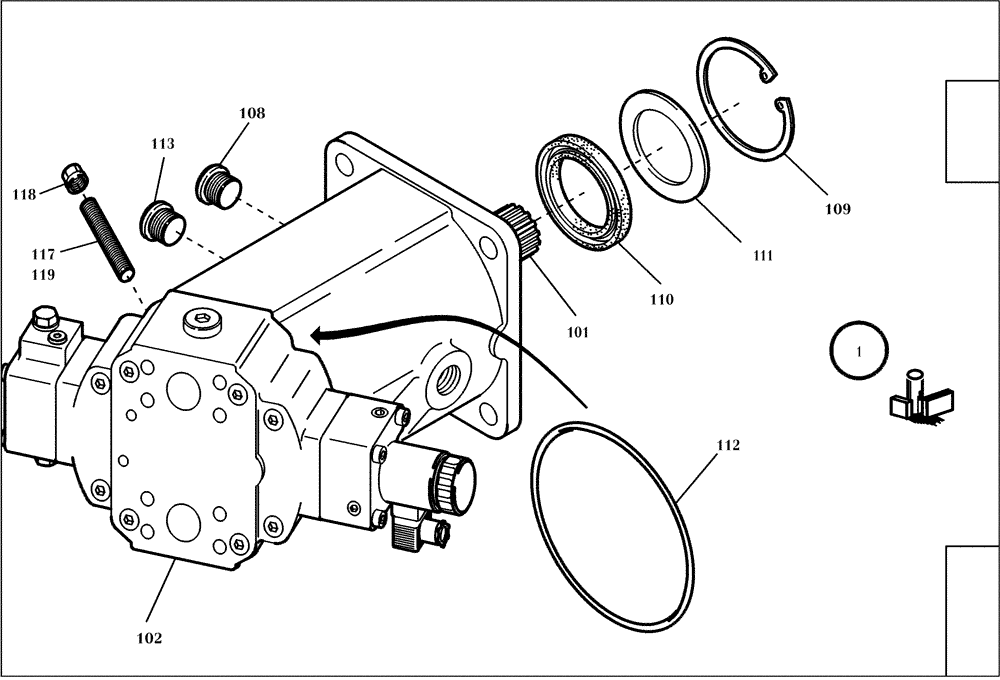 108
113
118
117
119
109
111
110
101
1
112
102