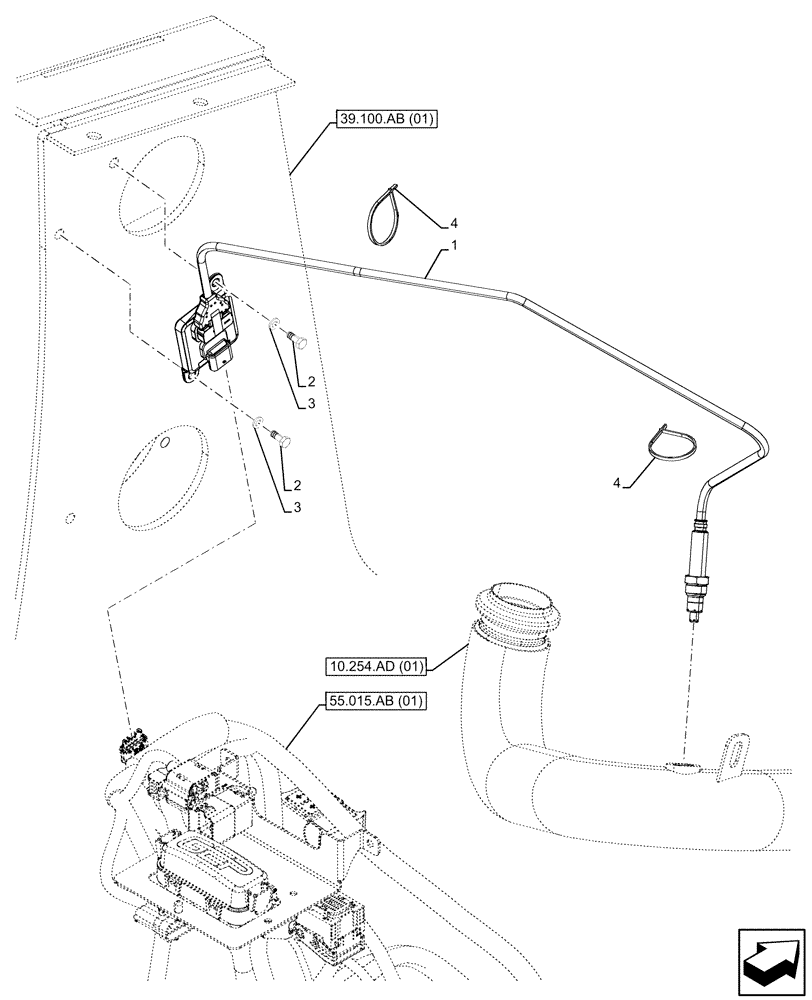 39.100.AB (01)
4
1
2
3
2
3
4
10.254.AD (01)
55.015.AB (01)