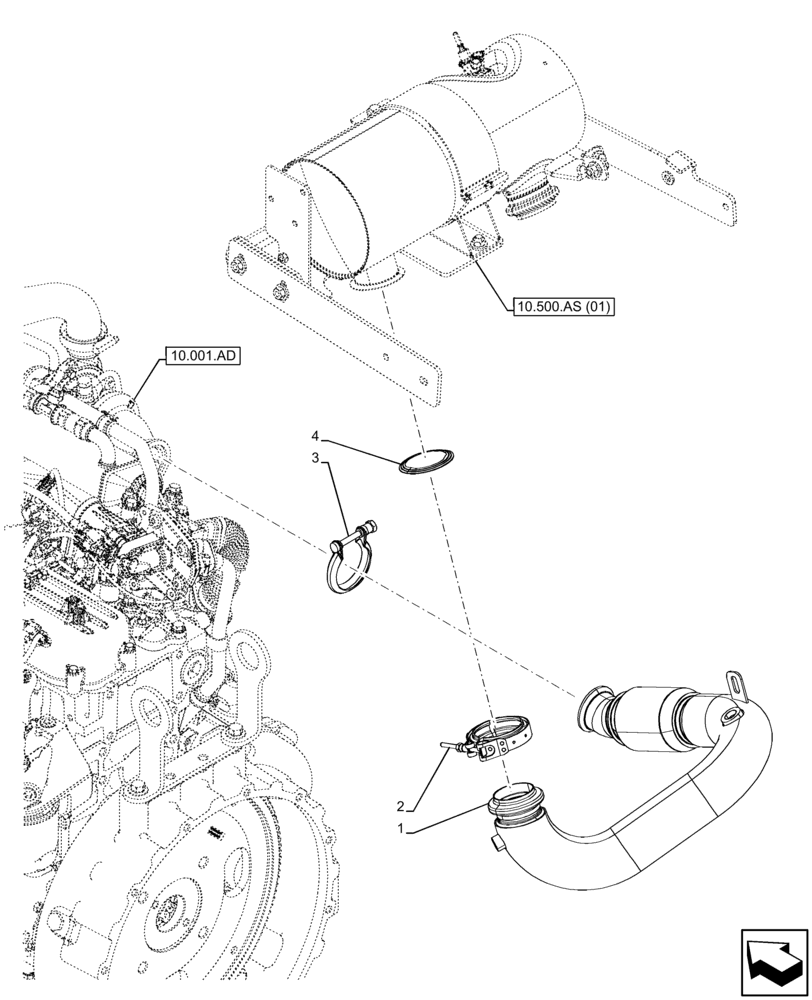 10.500.AS (01)

10.001.AD

4

3

2

1