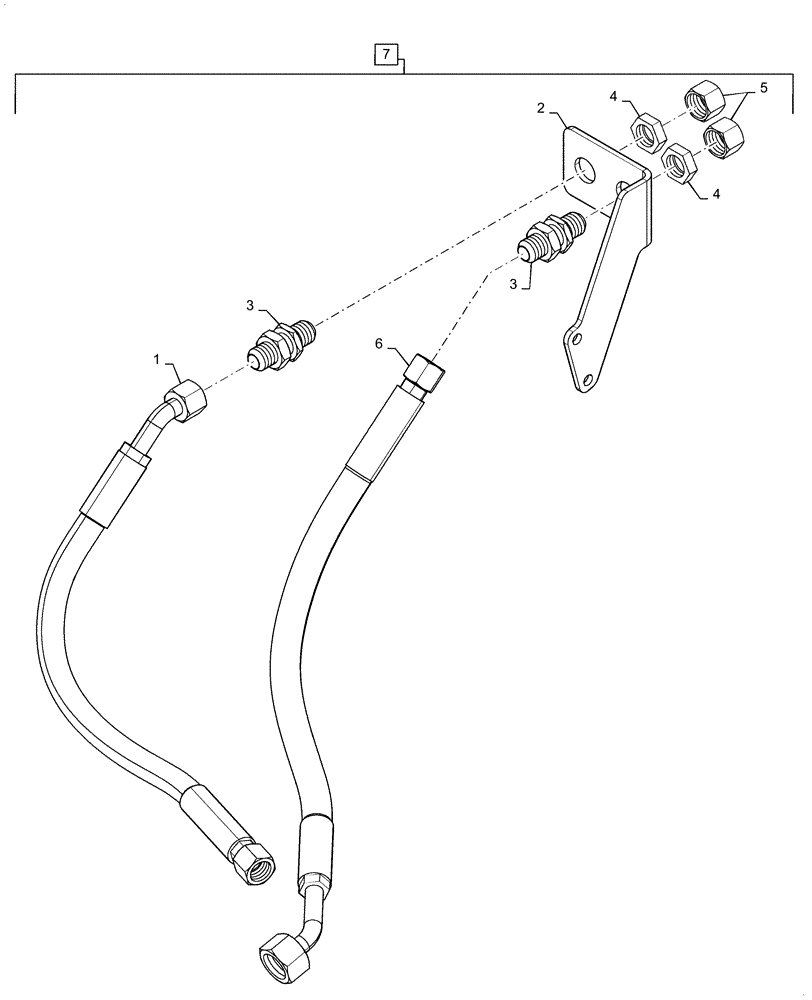 7
2
4
5
4
3
3
6
1