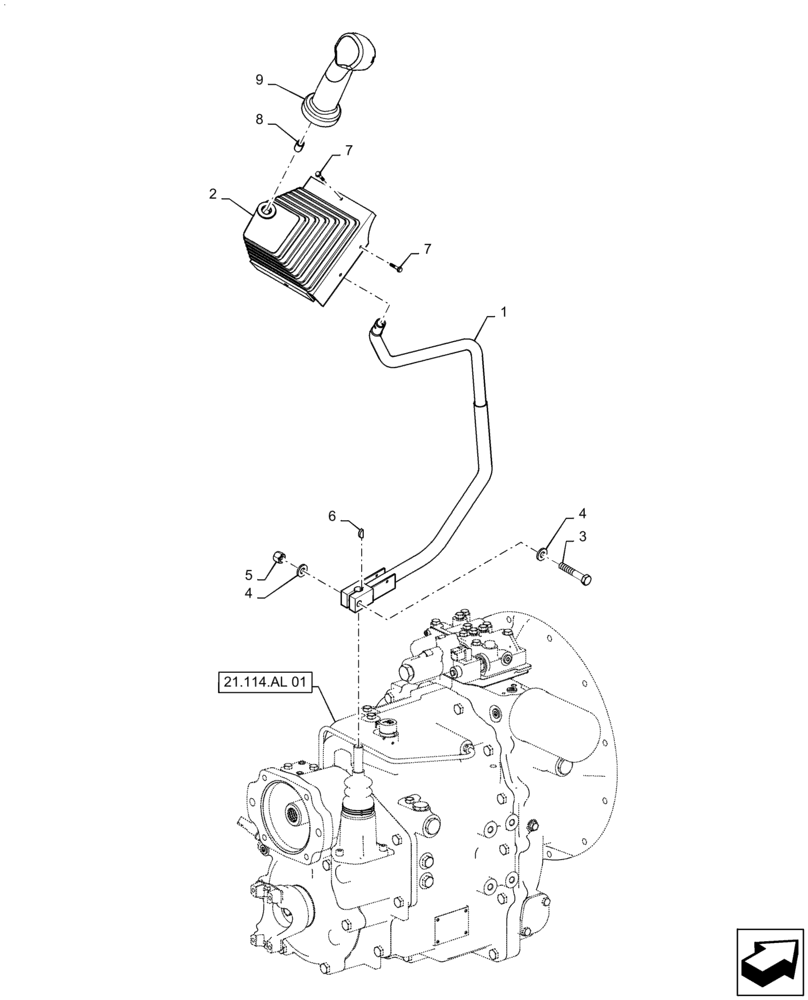 9
8
7
2
7
1
6
4
3
5
4
21.114.AL 01