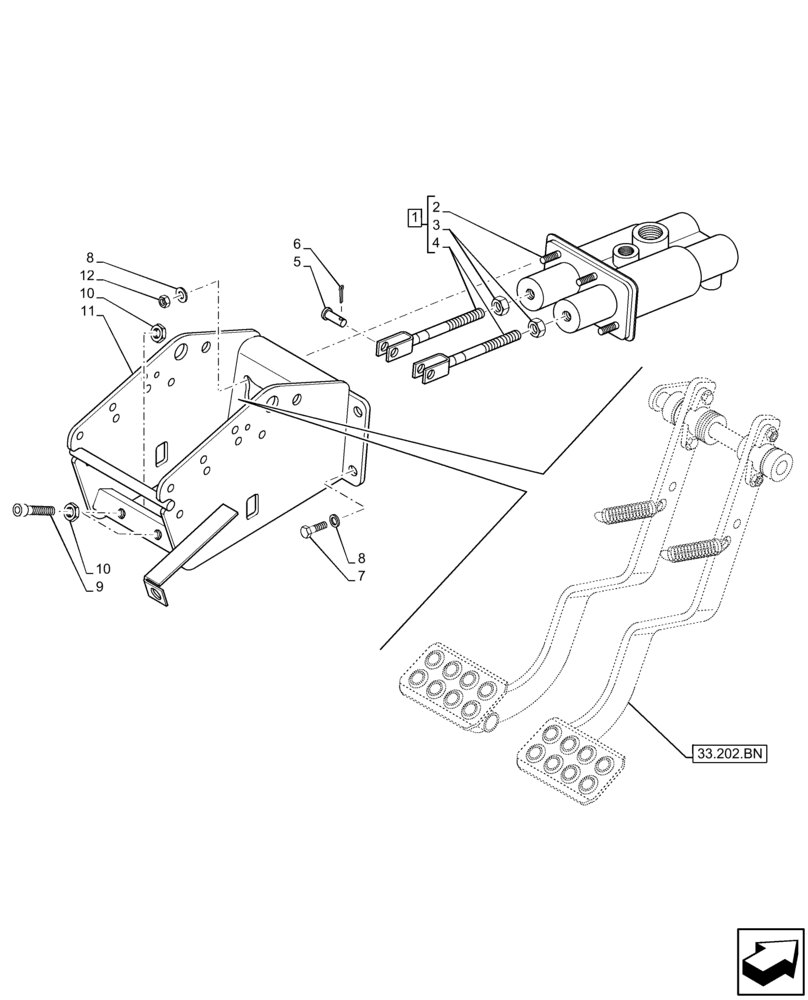 1
2
3
4
6
5
8
12
10
11
10
9
8
7
33.202.BN