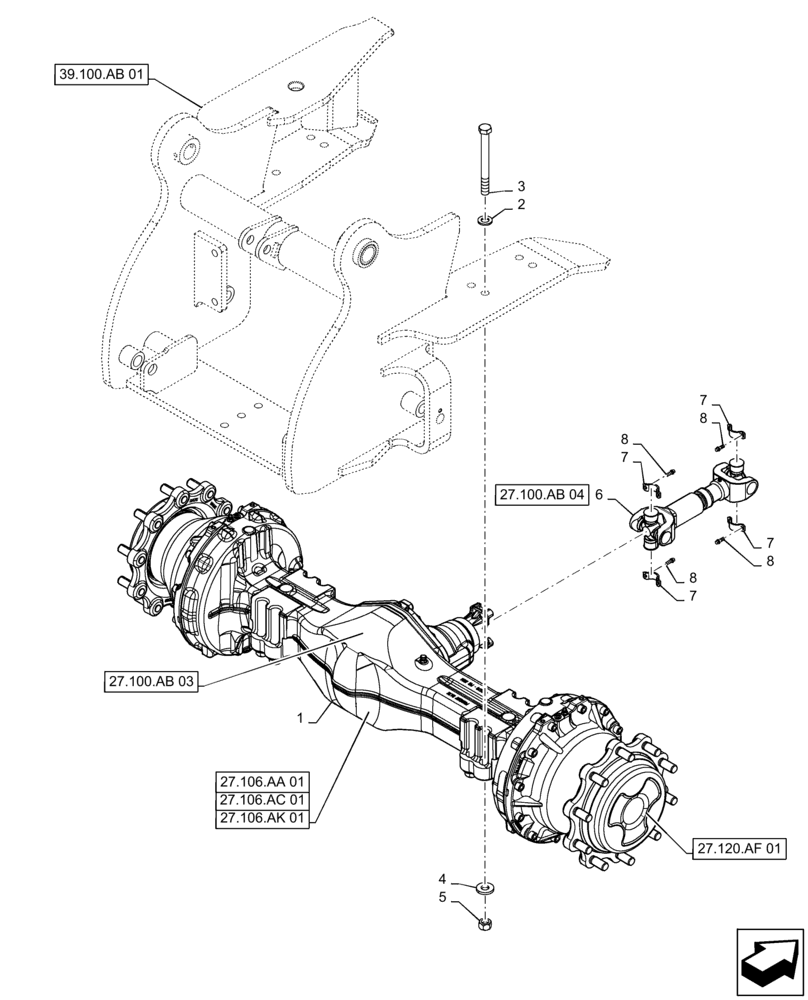 39.100.AB 01

3
2

7
8
8
7
27.100.AB 04
6
7
8
8
7

27.100.AB 03

1

27.106.AA 01
27.106.AC 01
27.106.AK 01

27.120.AF 01

4
5