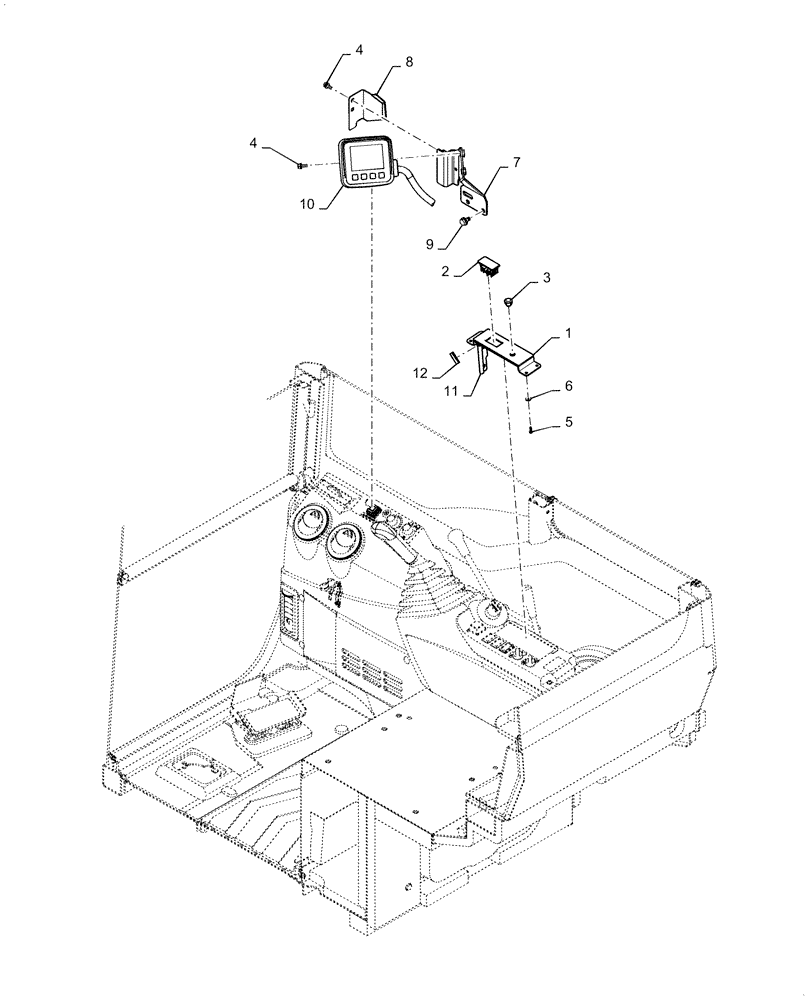 4
8
4
7
10
9
2
3
1
12
11
6
5