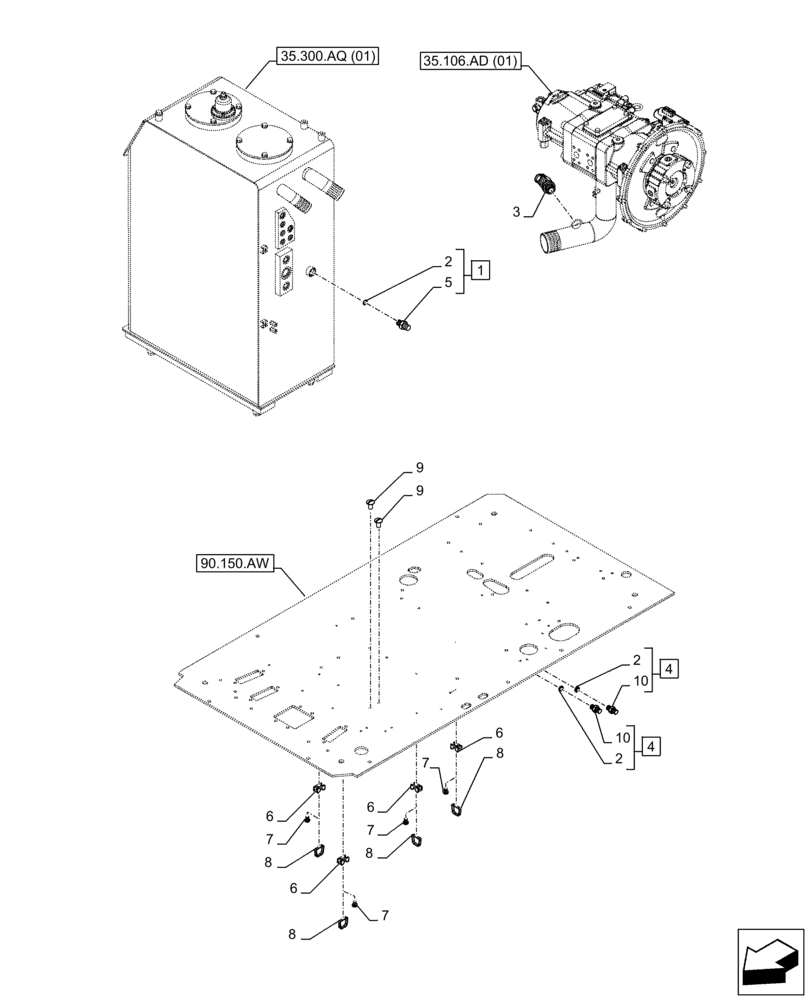 35.300.AQ (01)

35.106.AD (01)

3

2
5
1

9
9

90.150.AW

2
10
4

10
2
4

6
8
7

6
7
8

6
7
8

6
7

8