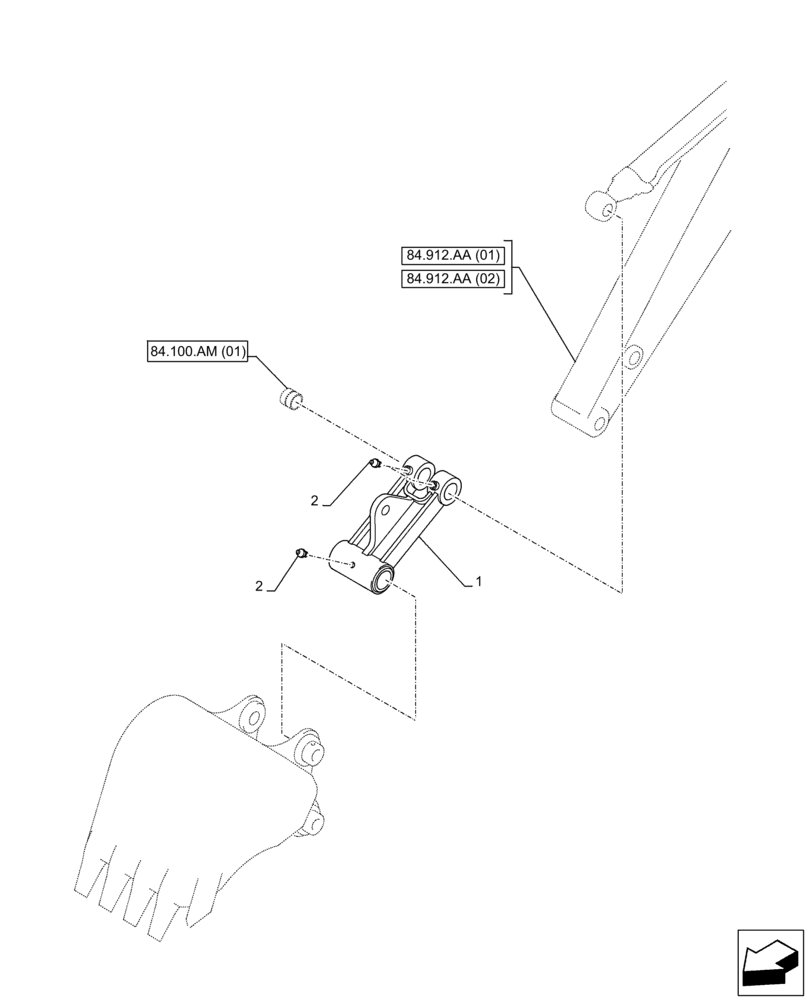 84.912.AA (01)
84.912.AA (02)

84.100.AM (01)

2

1

2