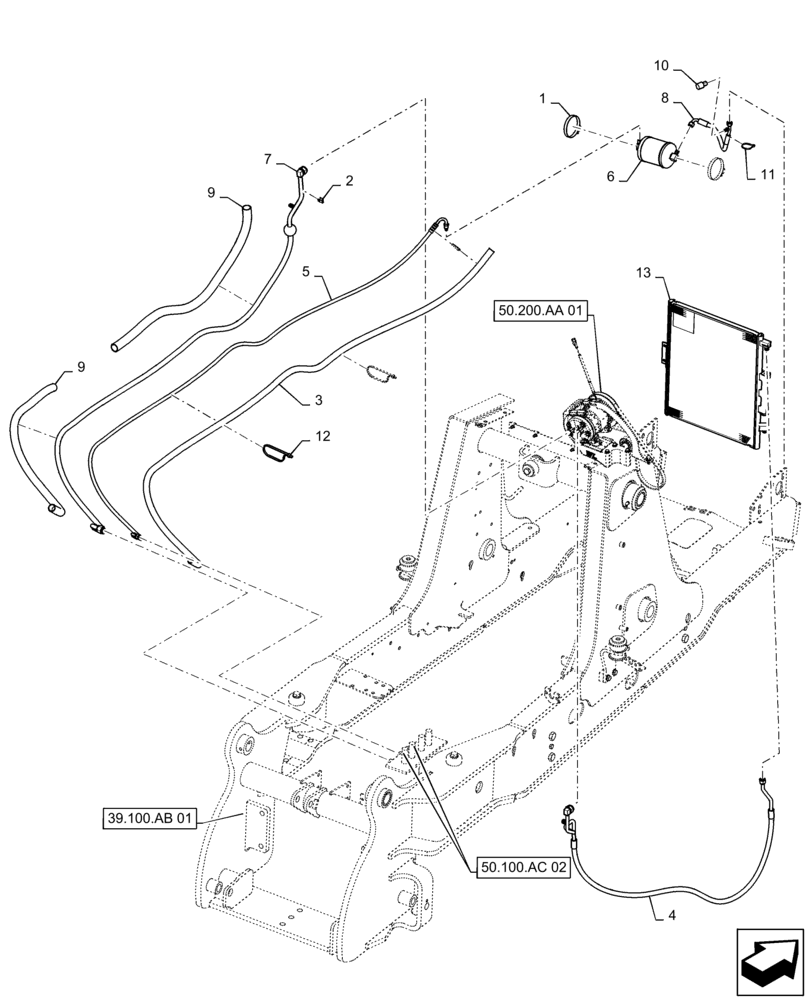 10
1
8
7
2
6
11
9
5
13
50.200.AA 01
9
3
12
39.100.AB 01
50.100.AC 02
4