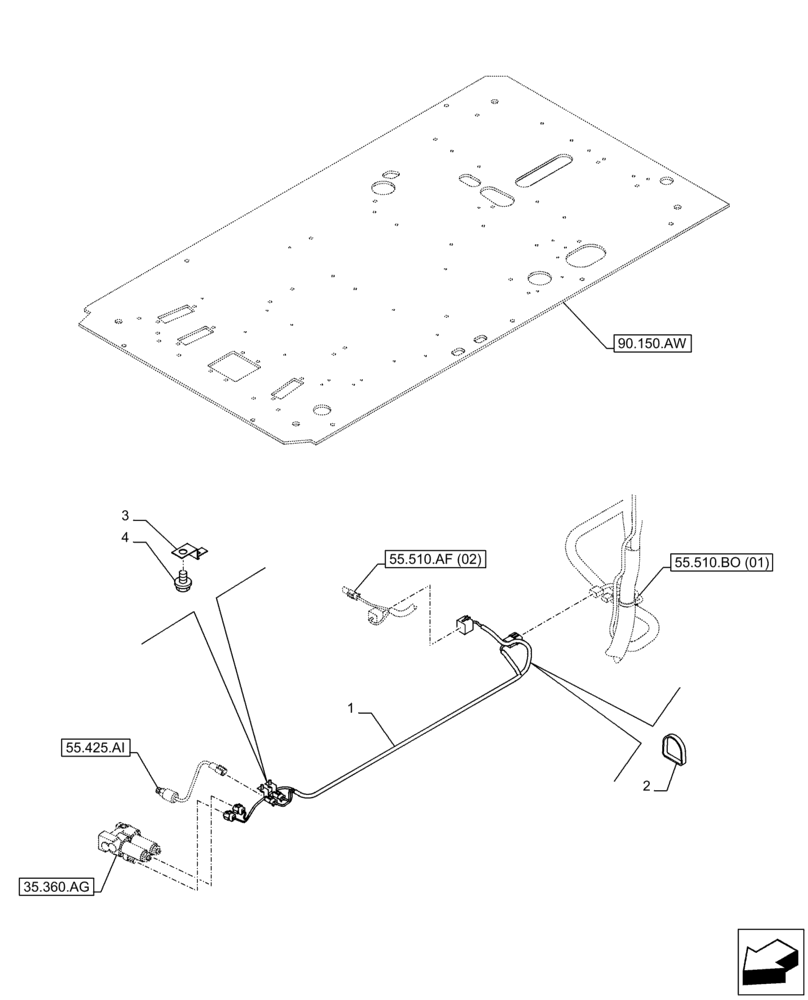 90.150.AW

3

4

55.510.AF (02)

55.510.BO (01)

1

55.425.AI

2

35.360.AG