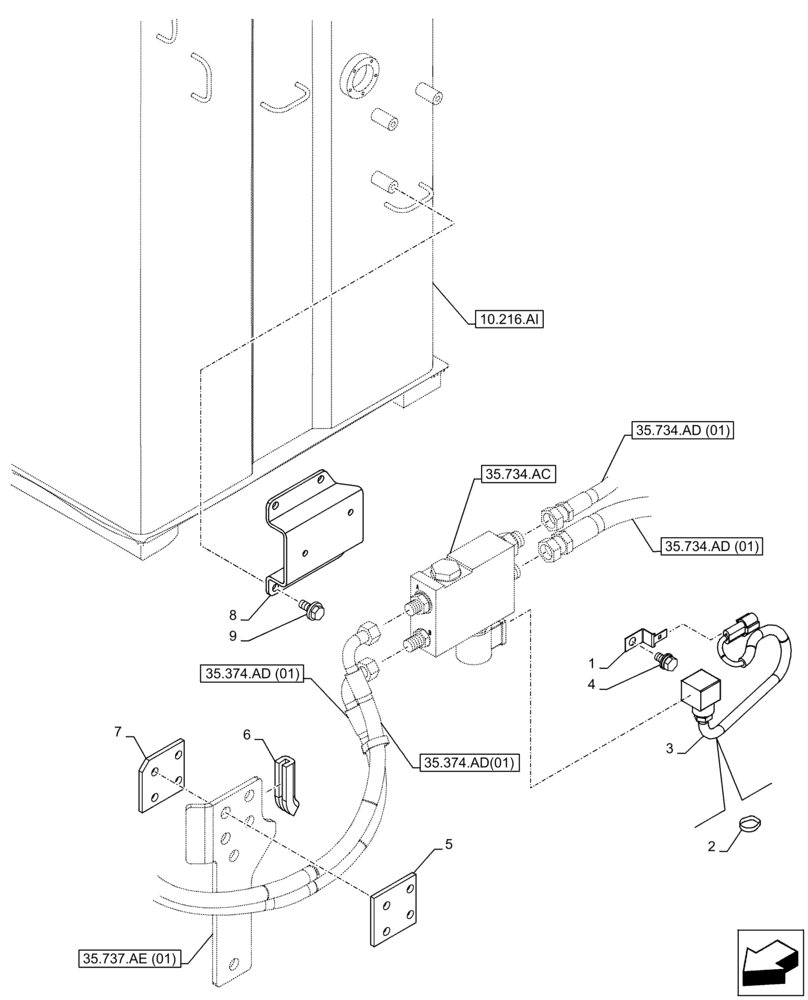 10.216.AI

35.734.AD (01)

35.734.AC

35.734.AD (01)

8

9

1

4

35.374.AD (01)

3

7

6

35.374.AD(01)

2

5

35.737.AE (01)