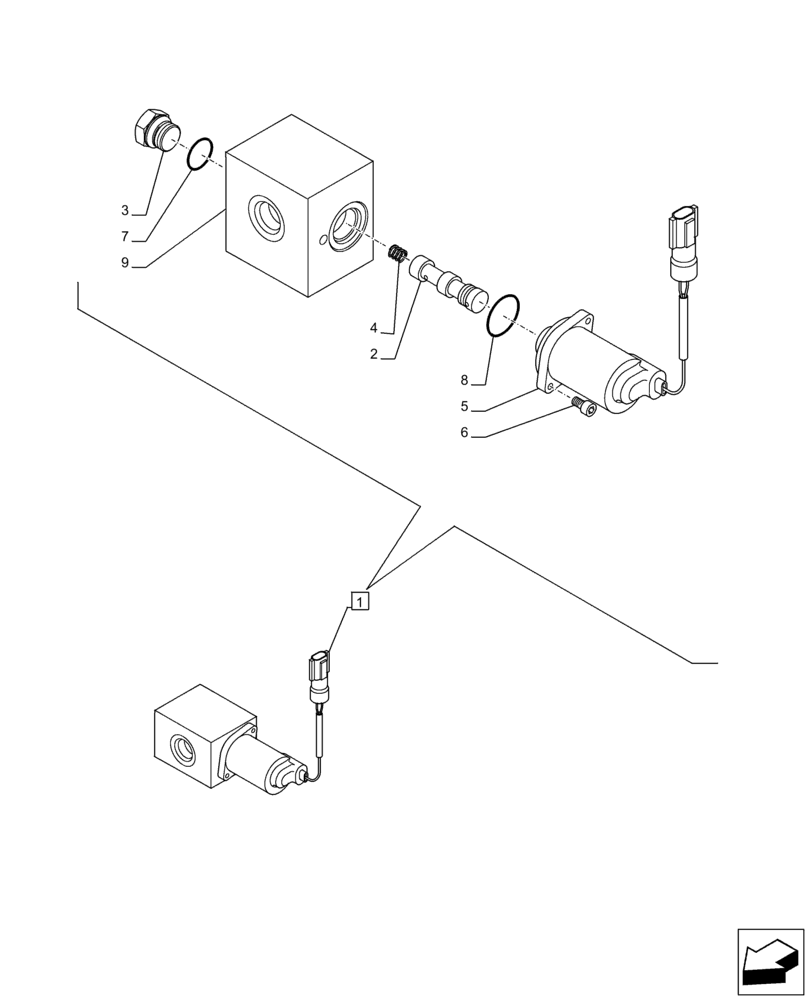 3
7
9
4
2
8
5
6
1