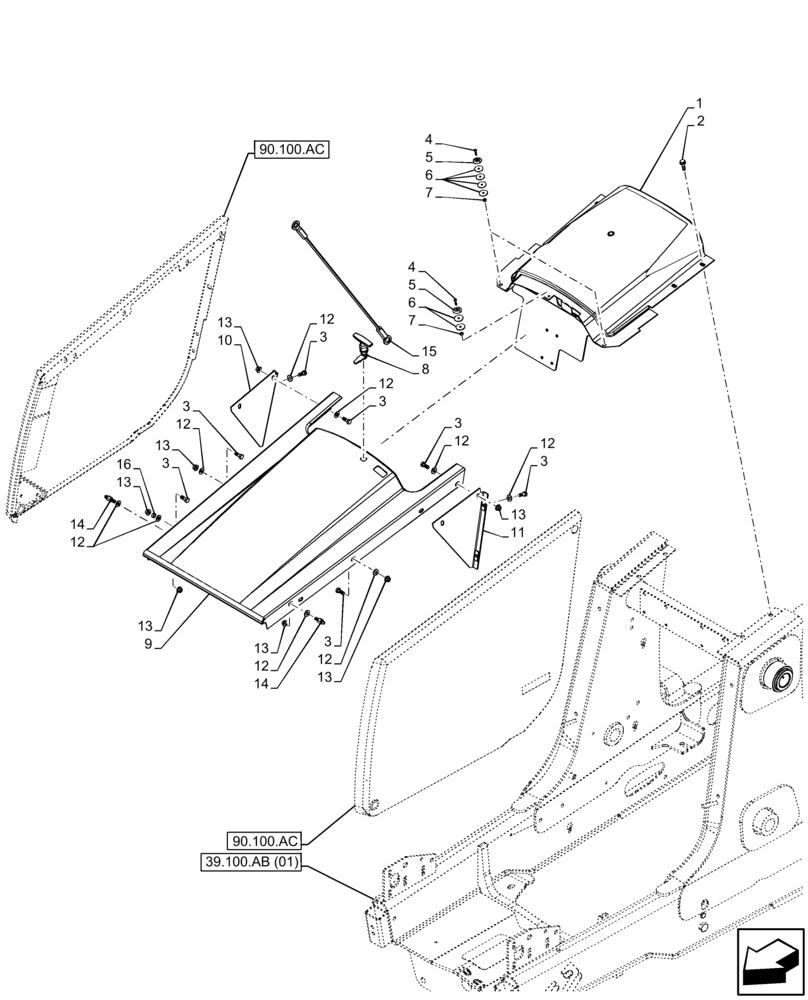 90.100.AC

1
2
4
5
6
7
4
5
6
7
15
8
13
10
12
3
12
3
3
12
13
3
16
13
14
12
3
12
12
3
13
11
13
9
13
12
14
3
12
13

90.100.AC
39.100.AB (01)