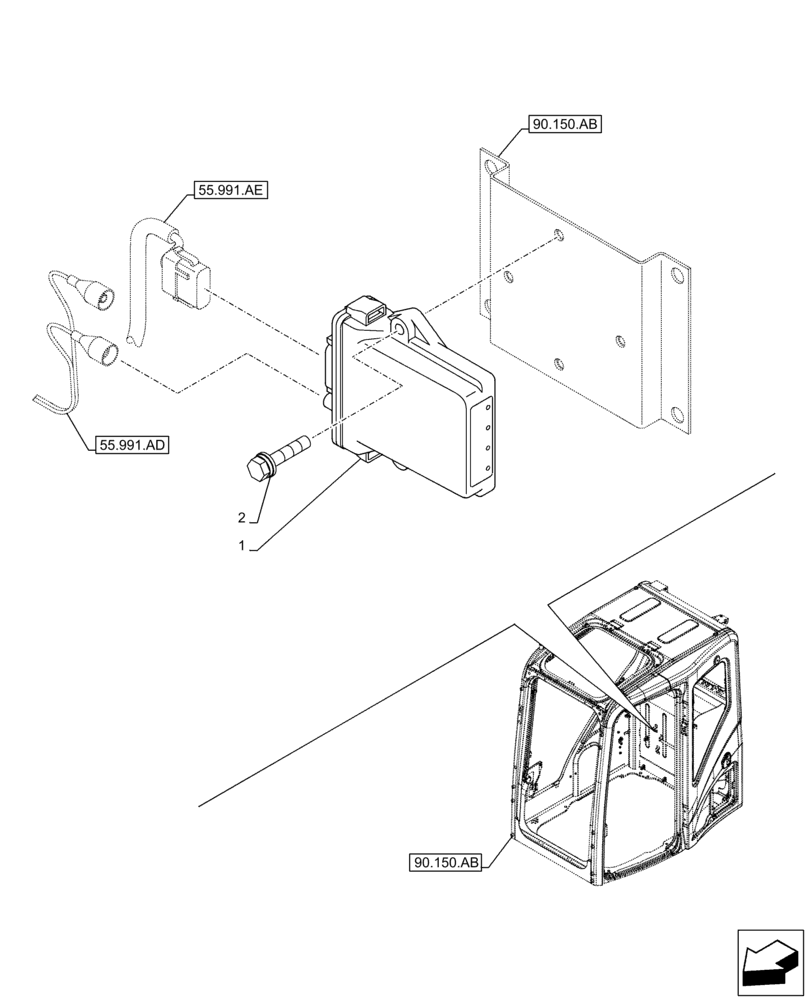 90.150.AB

55.991.AE

55.991.AD

2

1

90.150.AB