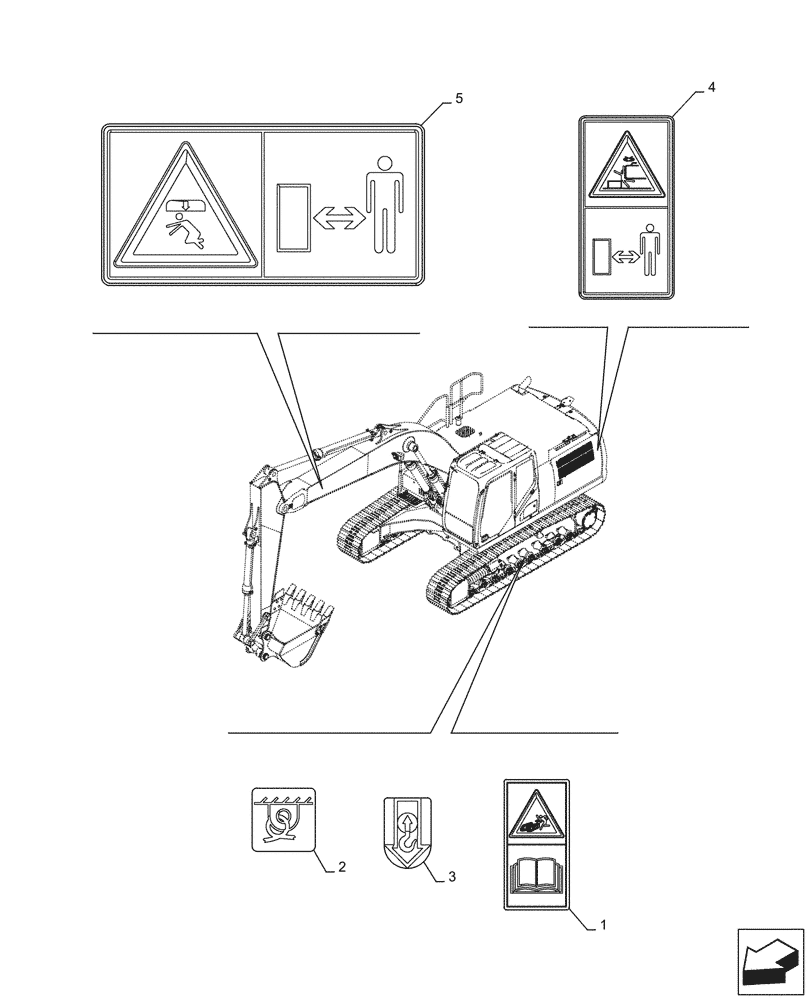 5
4
2
3
1