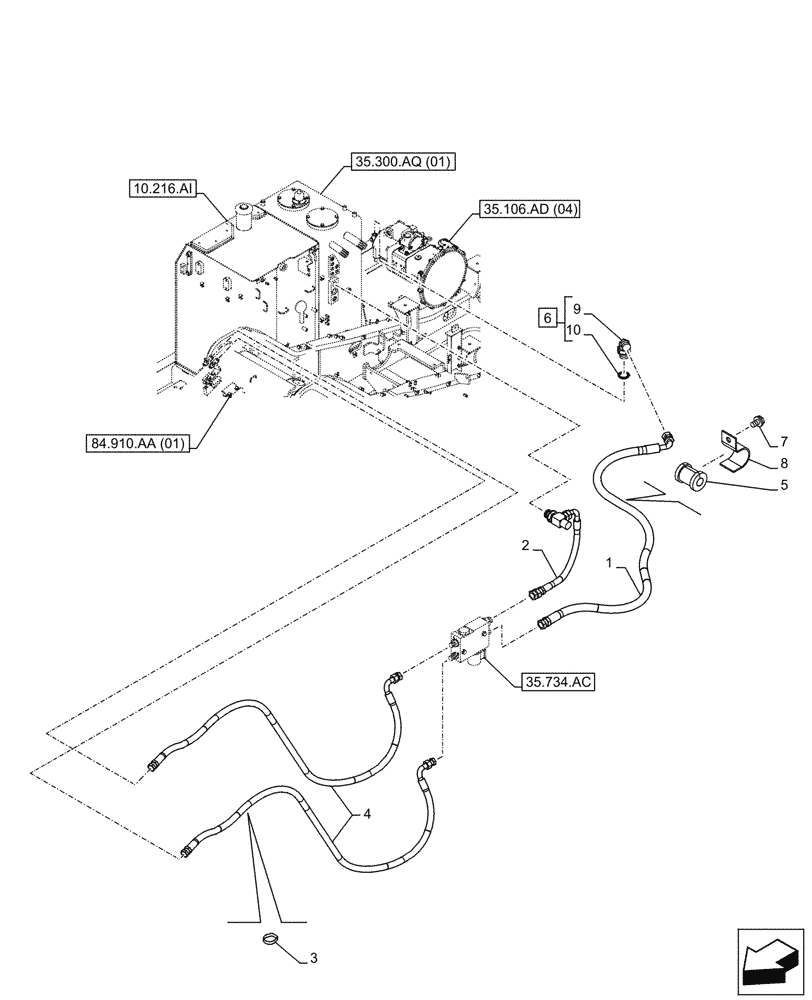 35.300.AQ (01)
10.216.AI
35.106.AD (04)
6
9
10
84.910.AA (01)
7
8
5
2
1
35.734.AC
4
3