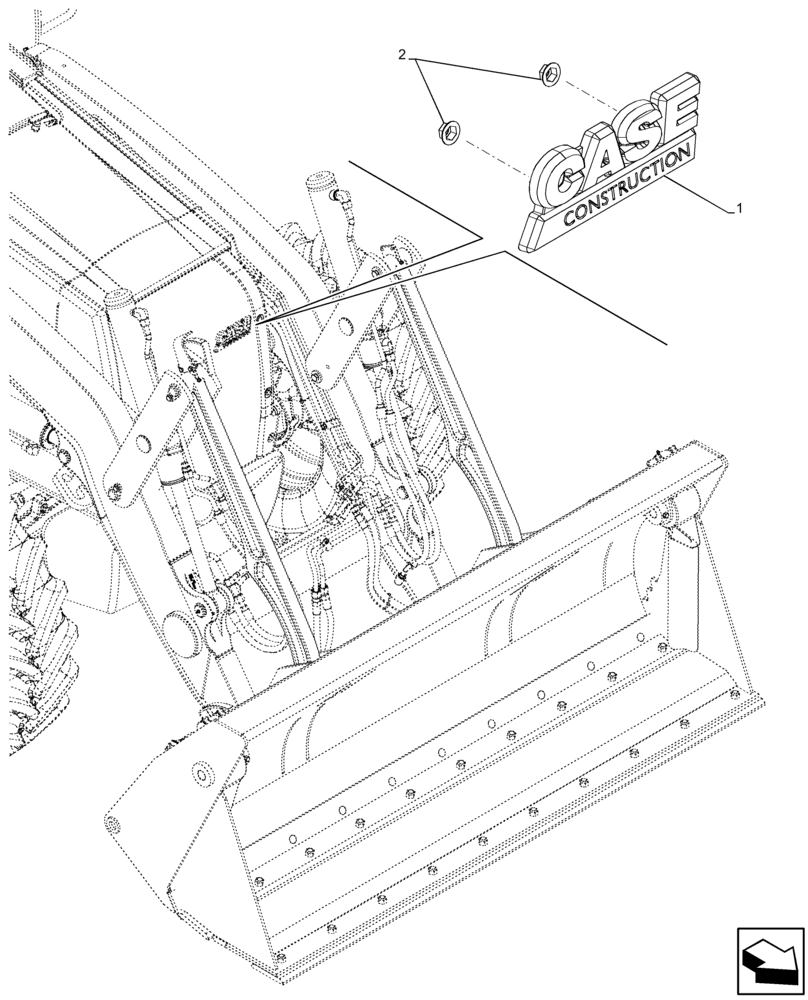 2
CASE
CONSTRUCTION
1