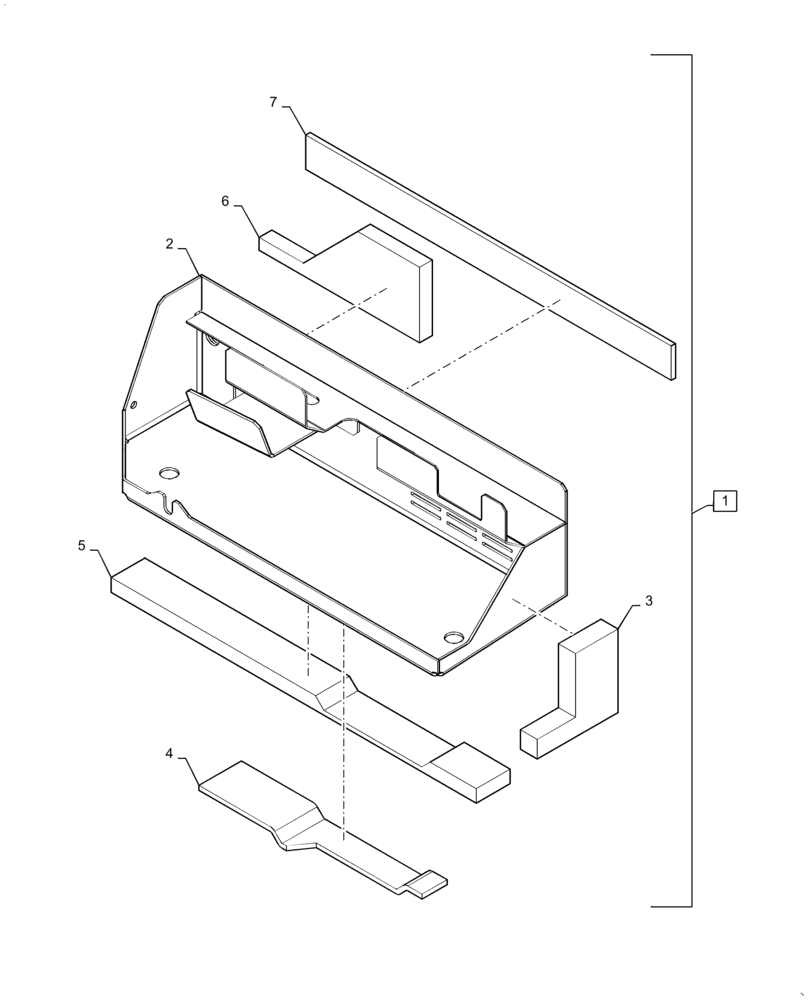 7
6
2
1
5
3
4