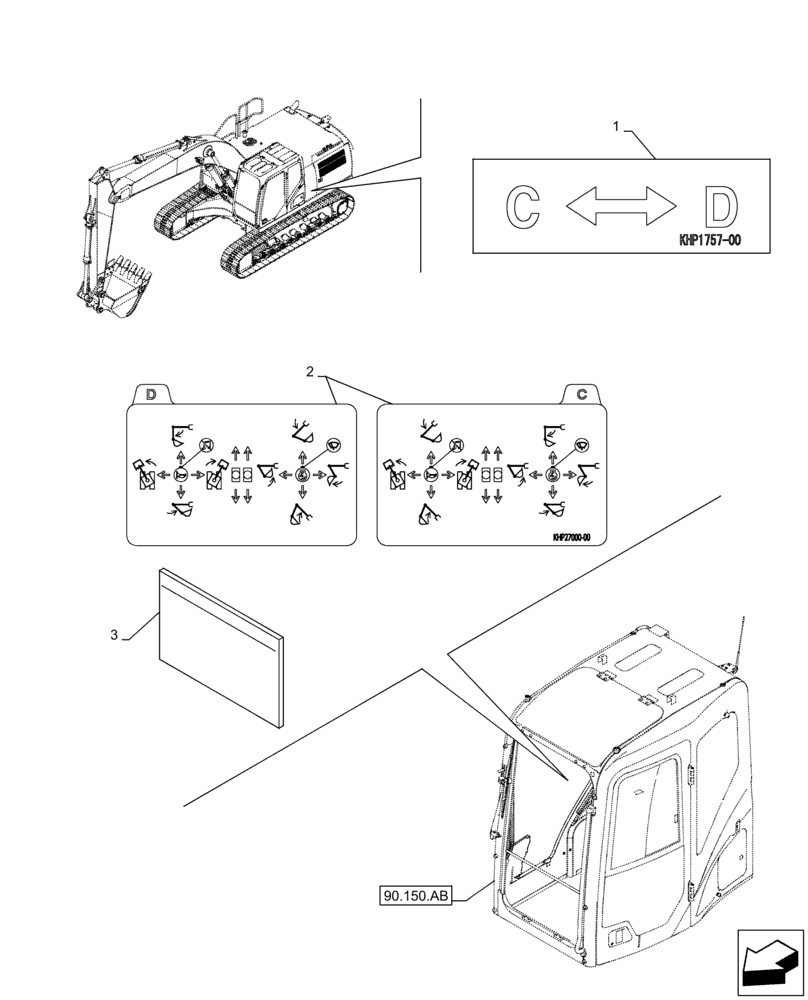 1

C D

KHP1757-00

2

D

C

KHP27000-00

3

90.150.AB