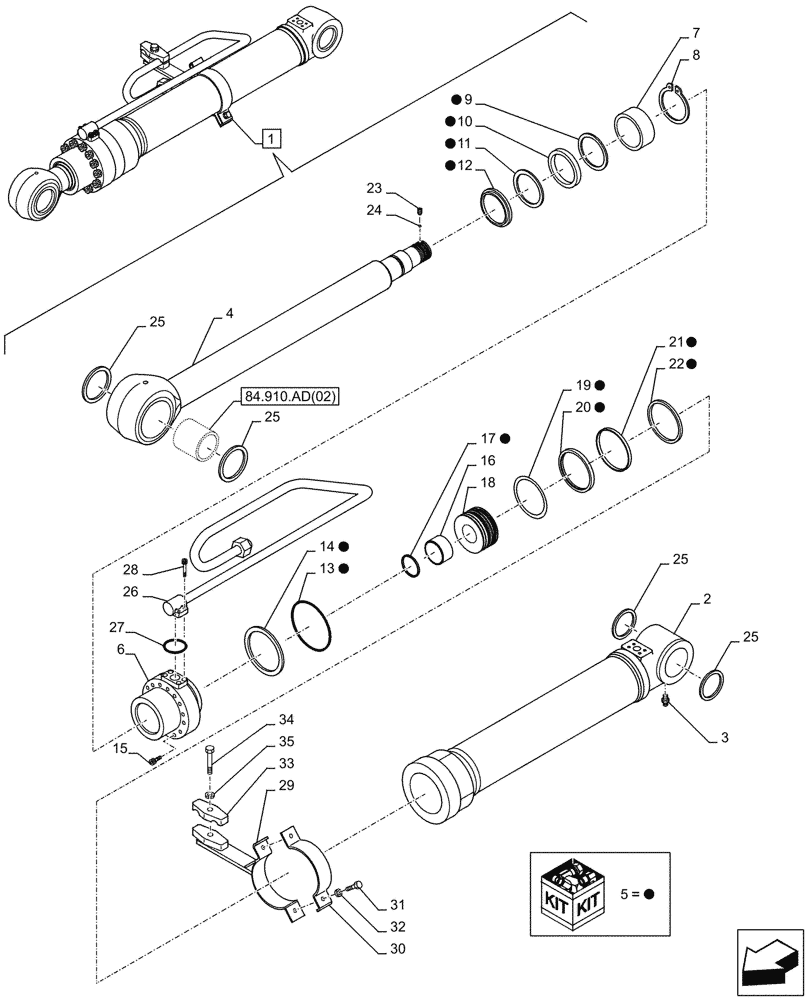 1
7
8
● 9
● 10
● 11
● 12
23
24
25
4
84.910.AD(02)
25
21 ●
22 ●
19 ●
20 ●
17 ●
16
18
14 ●
13 ●
28
26
27
6
15
25
2
25
3
34
35
33
29
31
32
30
KIT KIT
5 = ●