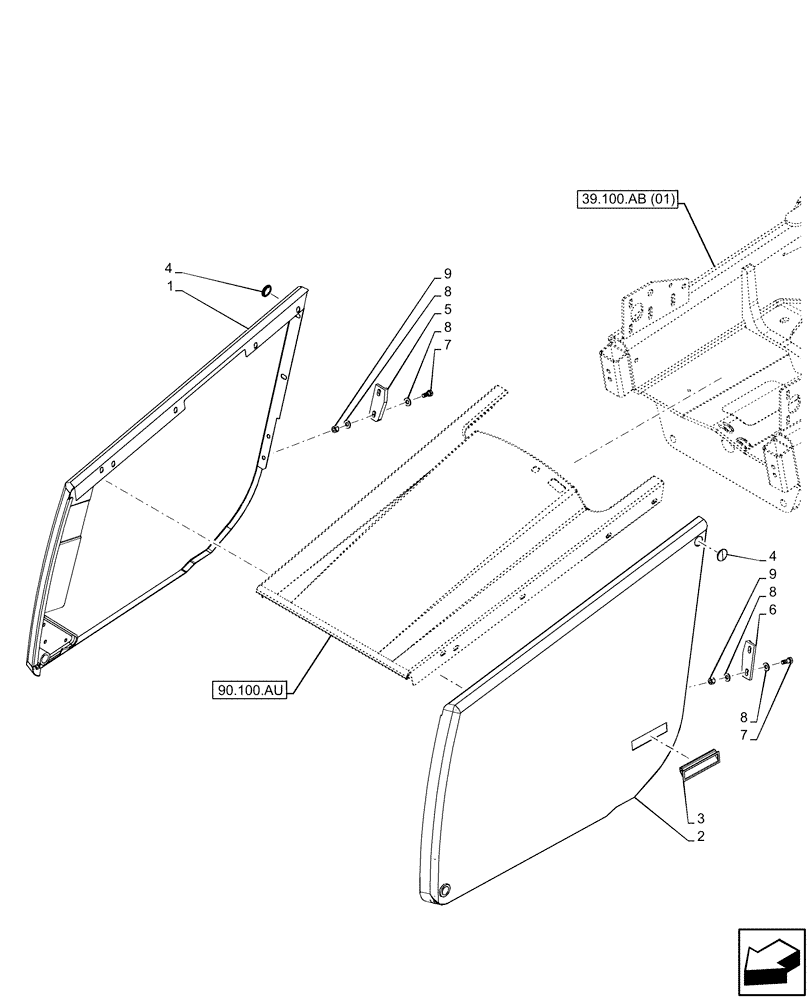 39.100.AB (01)
4
1
9
8
5
8
7
90.100.AU
4
9
8
6
8
7
3
2