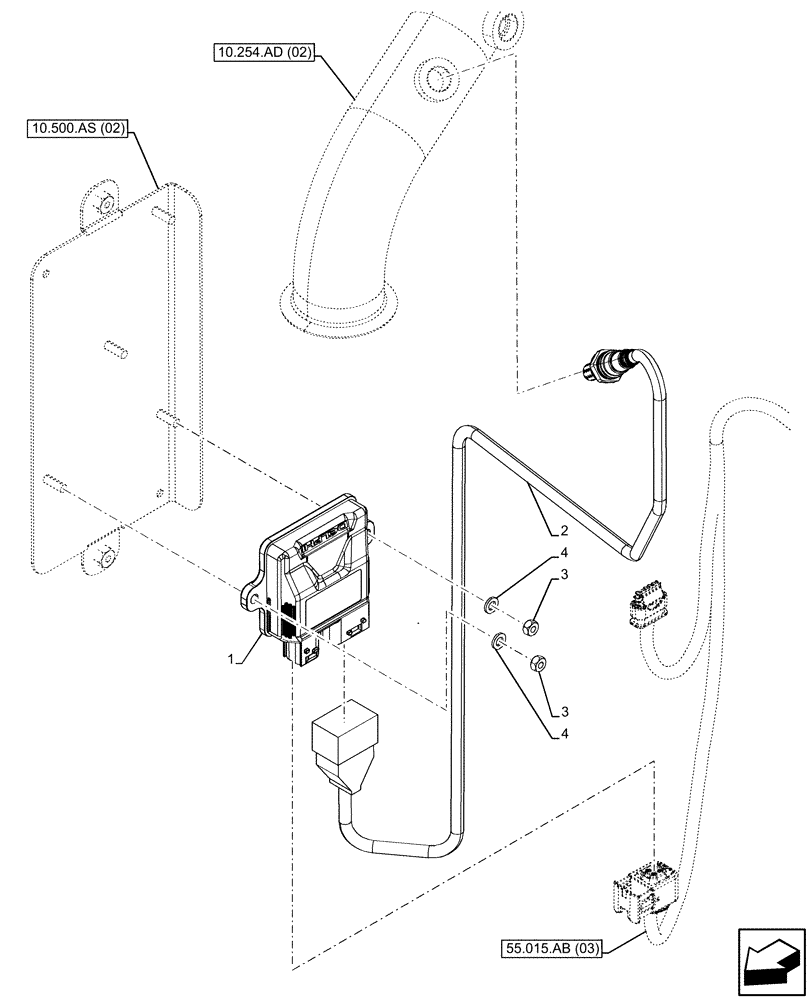 10.254.AD (02)

10.500.AS (02)

2

4

3

1

3

4

55.015.AB (03)