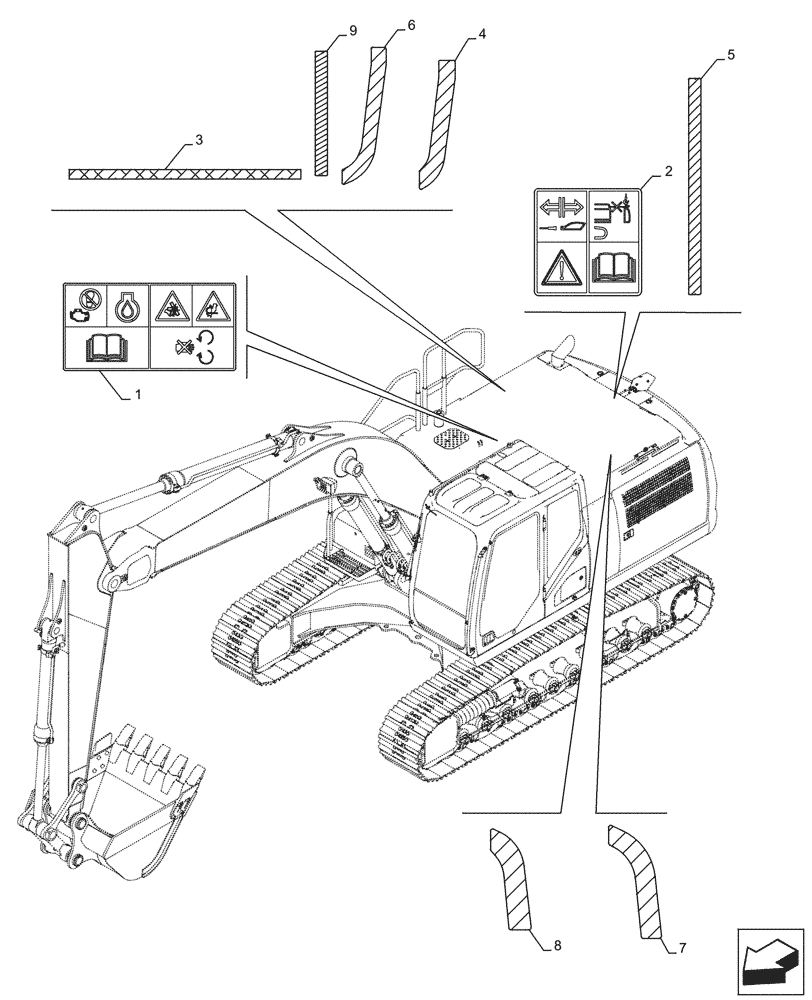 9
6
4
5
3
2
1
8
7