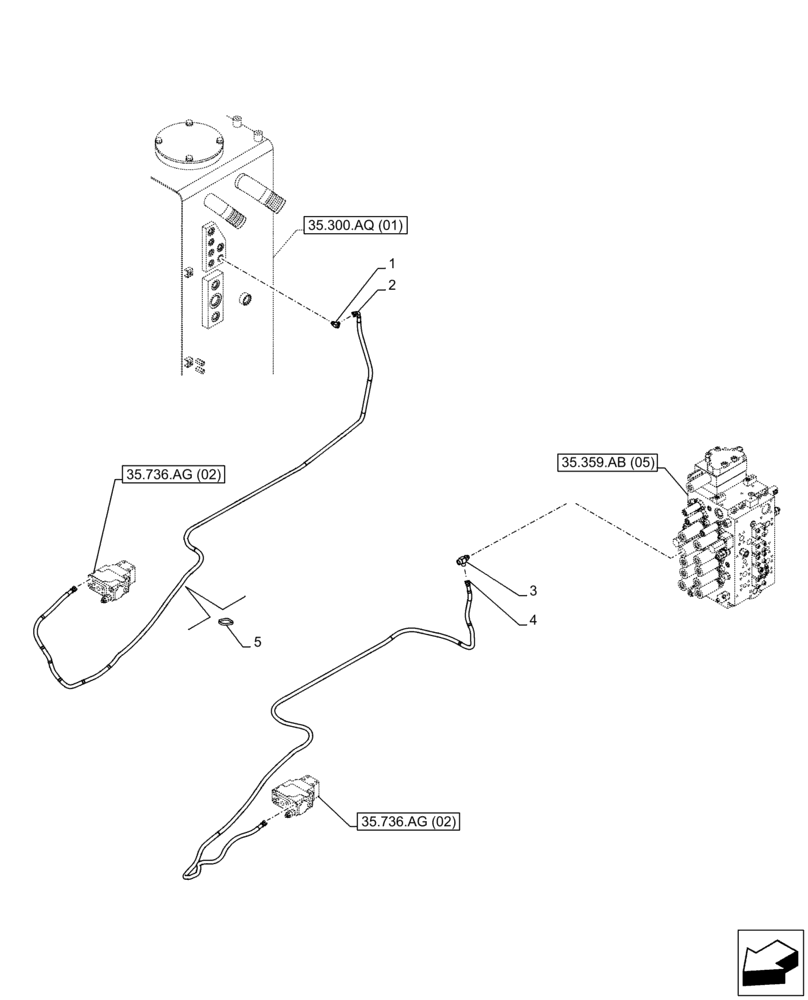 35.300.AQ (01)
1
2
35.736.AG (02)
35.359.AB (05)
3
4
5
35.736.AG (02)