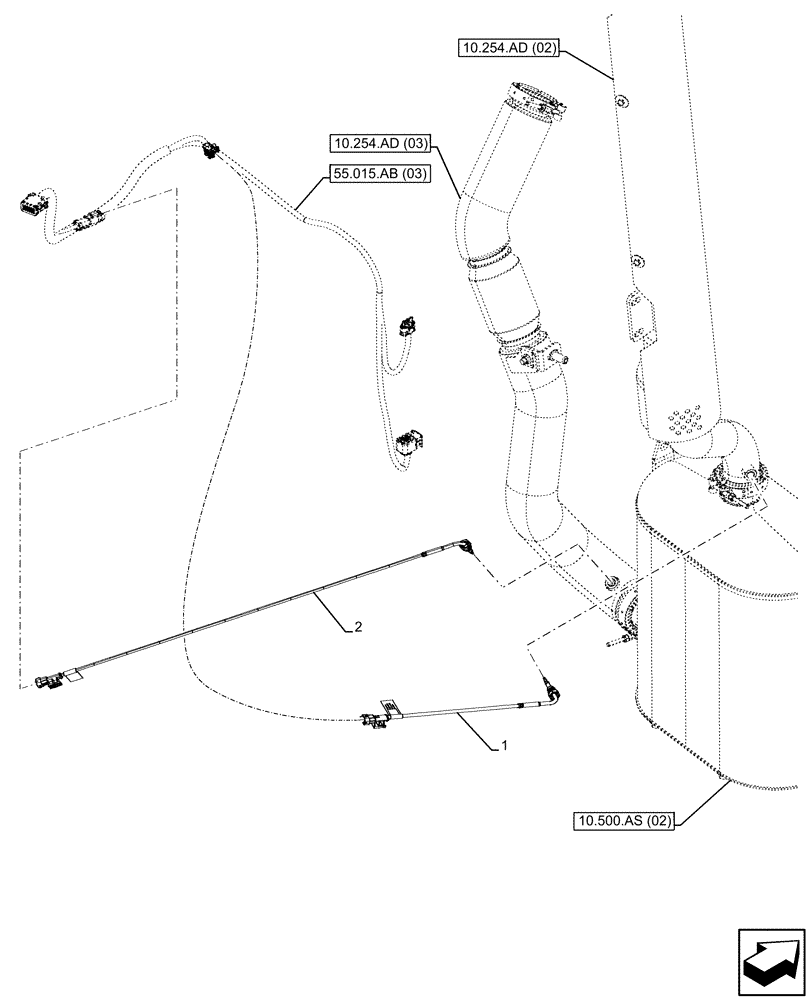 10.254.AD (02)

10.254.AD (03)

55.015.AB (03)

2

1

10.500.AS (02)