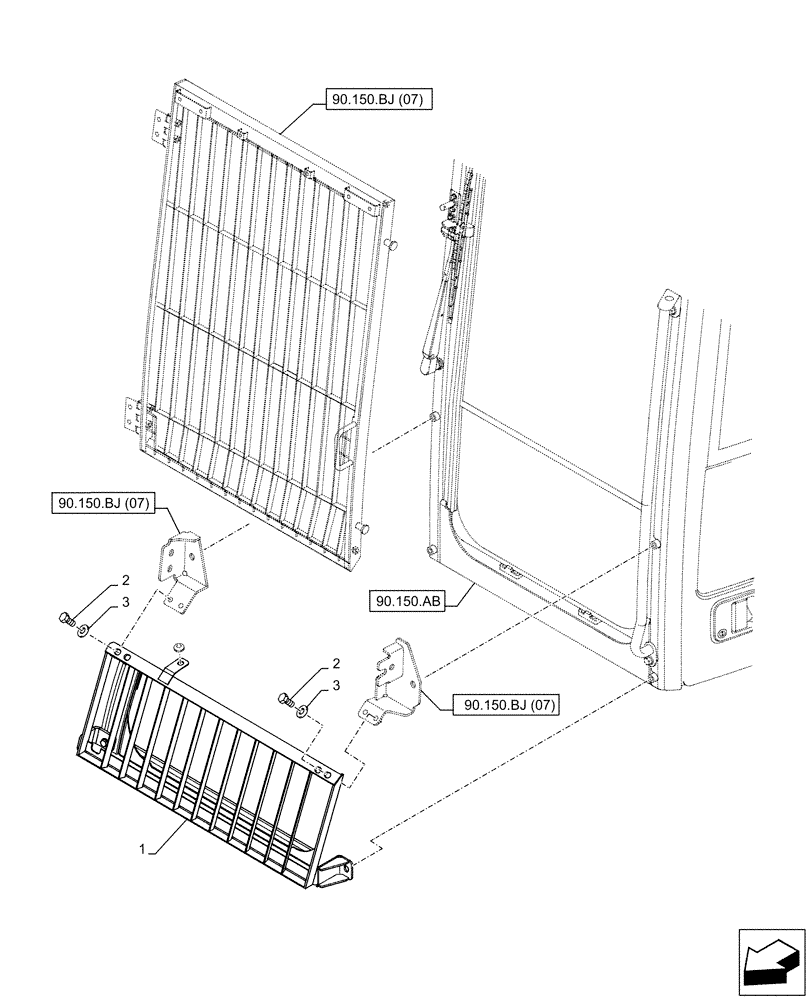 90.150.BJ (07)

90.150.BJ (07)

2

3

90.150.AB

2

3

90.150.BJ (07)

1