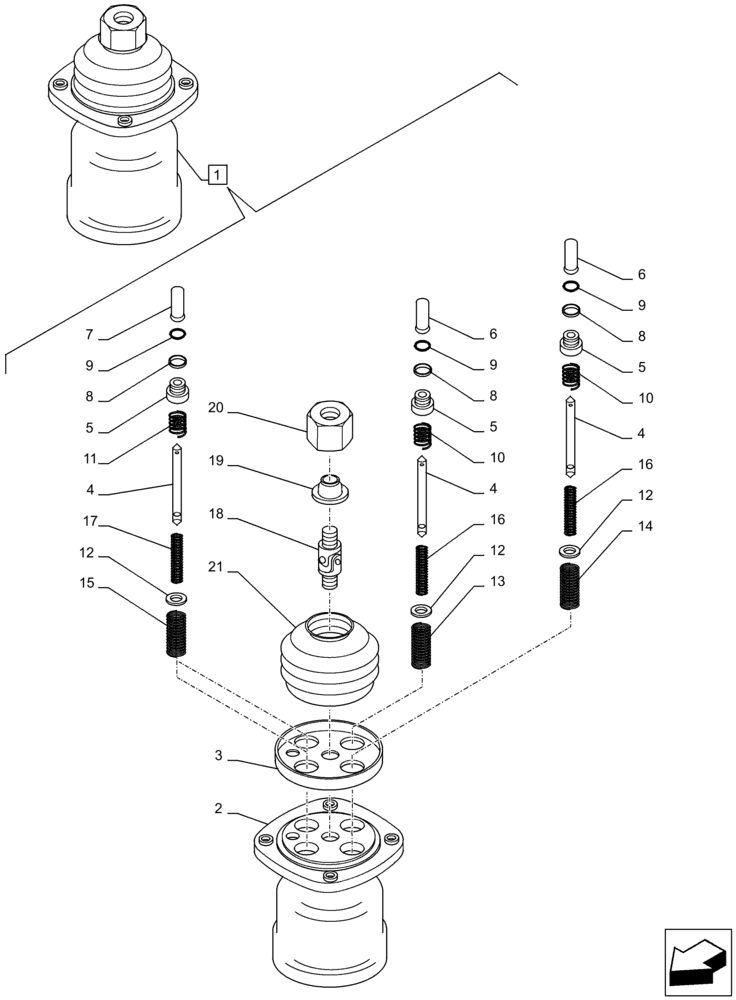 1

7
9
8
5
11
4
17
12
15

20
19
18
21

6
9
8
5
10
4
16
12
13

6
9
8
5
10
4
16
12
14

3
2