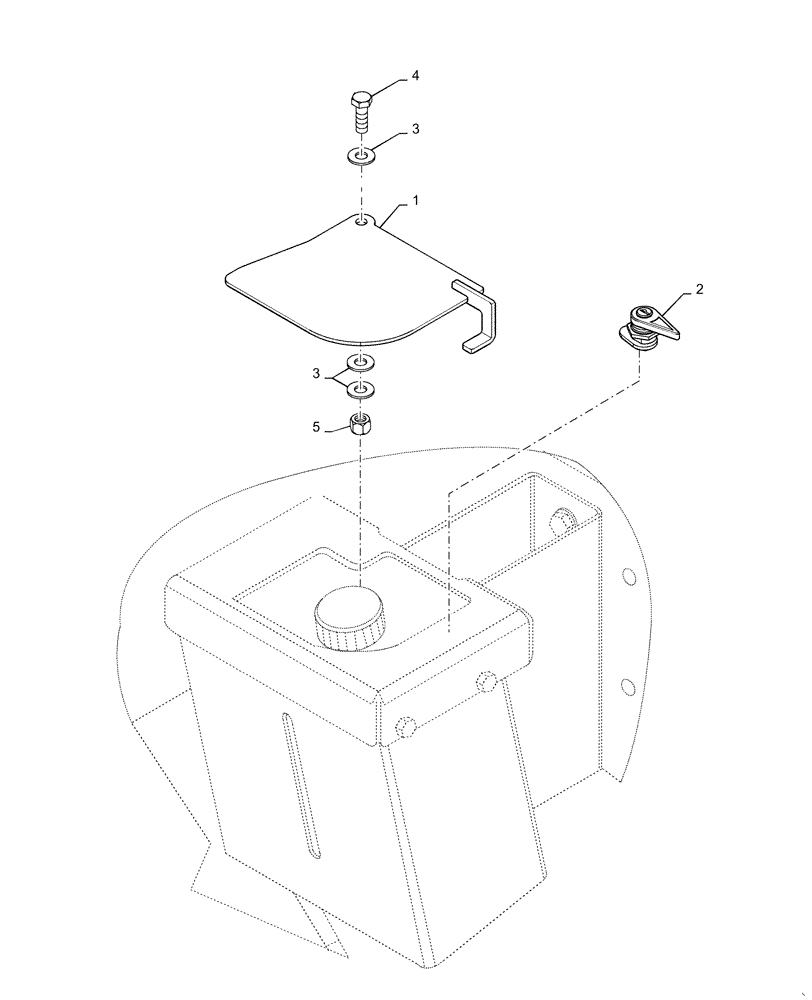 4
3
1
2
3
5